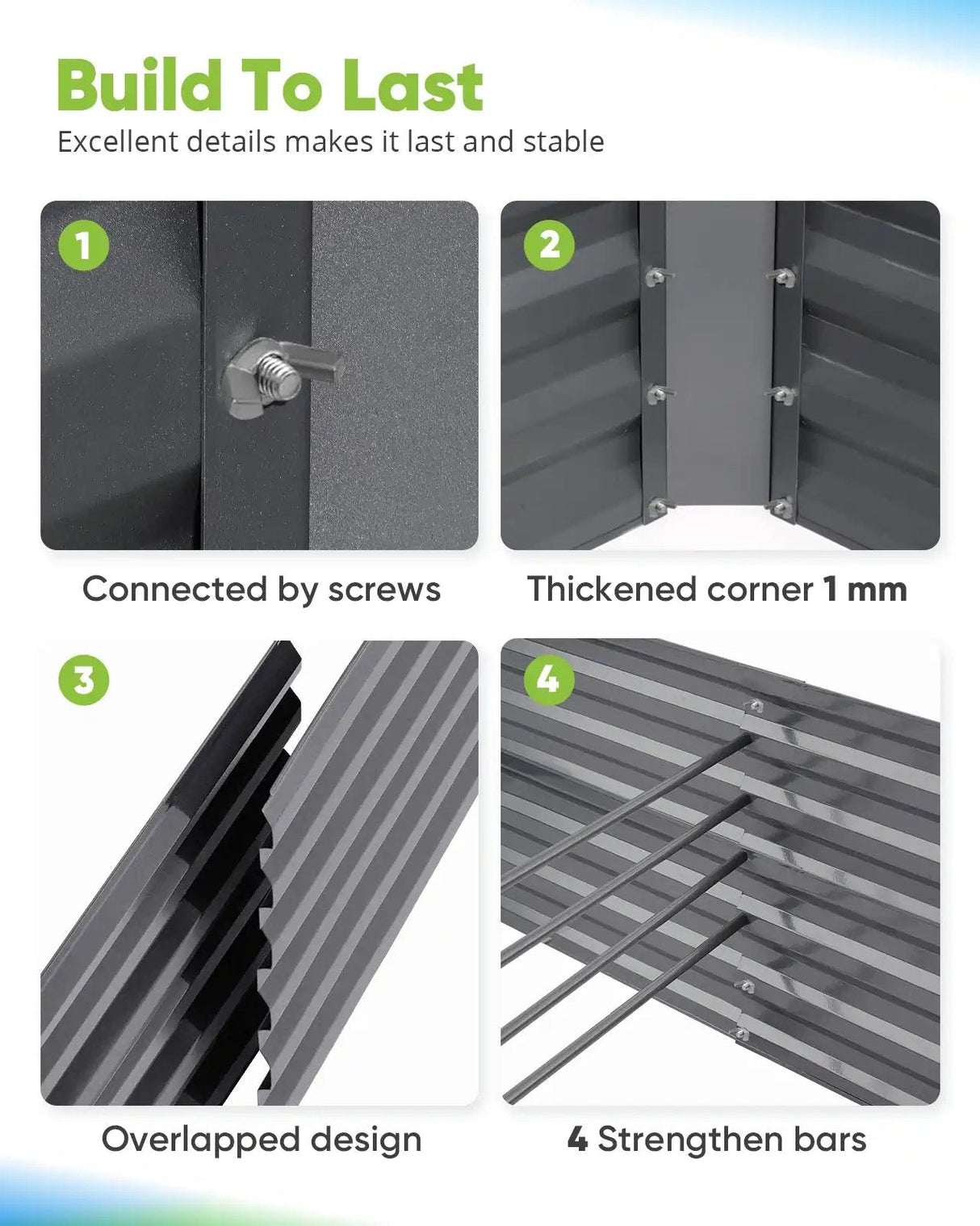 Build To Last

Excellent details makes it last and stable

1

Connected by screws

2

Thickened corner 1 mm

3

Overlapped design

4

4 Strengthen bars