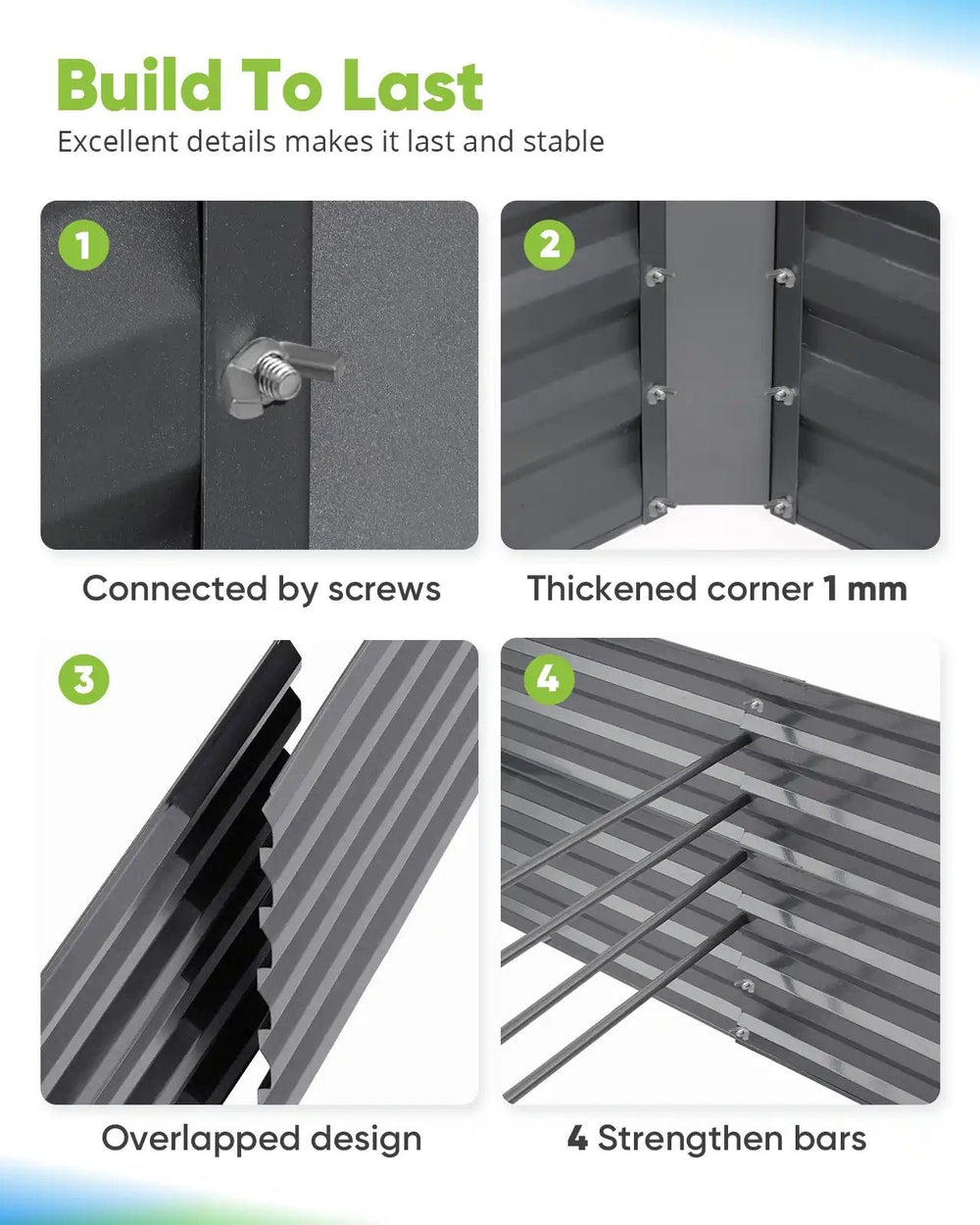 Build To Last
Excellent details makes it last and stable

1
Connected by screws

2
Thickened corner 1 mm

3
Overlapped design

4
4 Strengthen bars