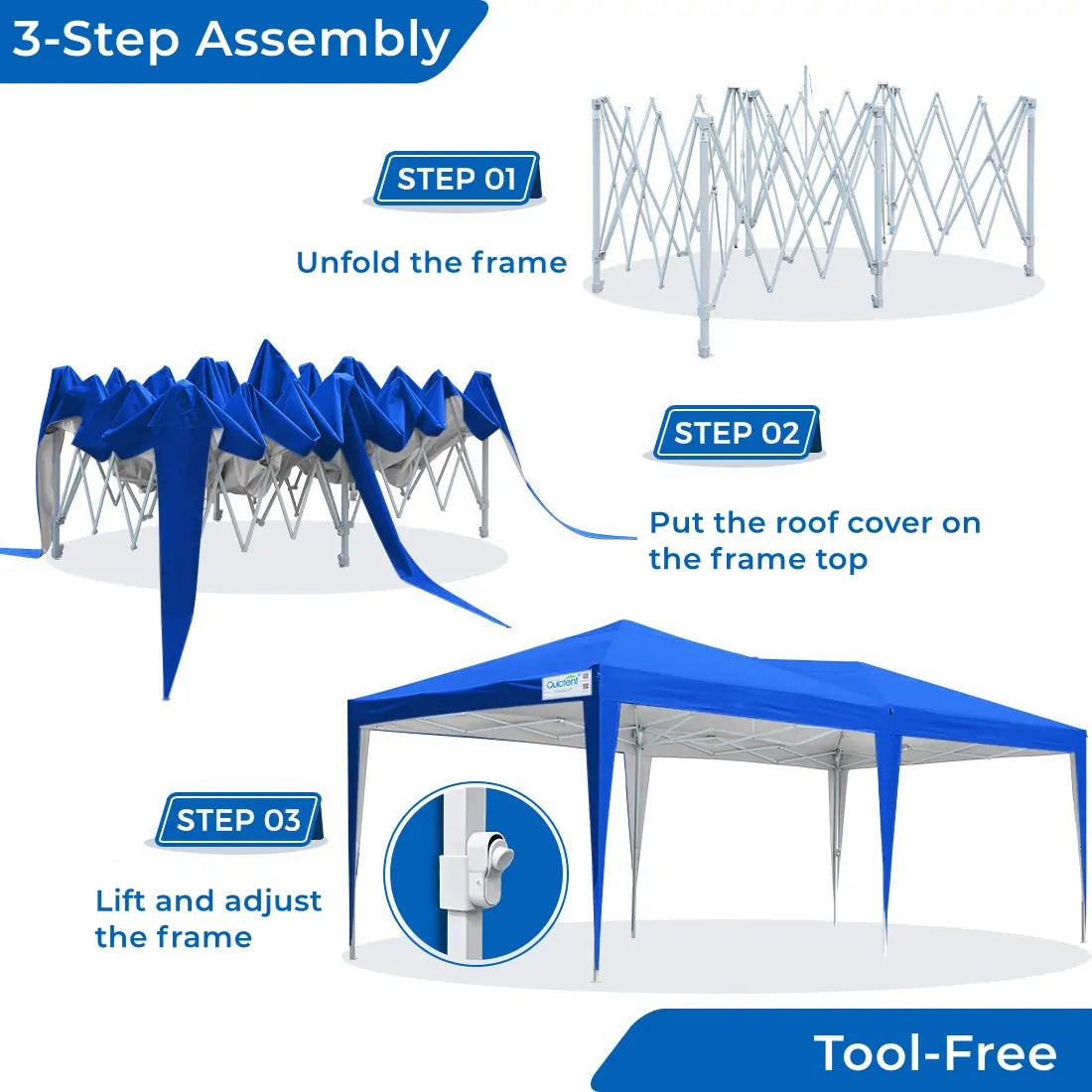 3-Step Assembly

STEP 01

Unfold the frame

STEP 02

Put the roof cover on the frame top

Quictent

STEP 03

Lift and adjust the frame

Tool-Free