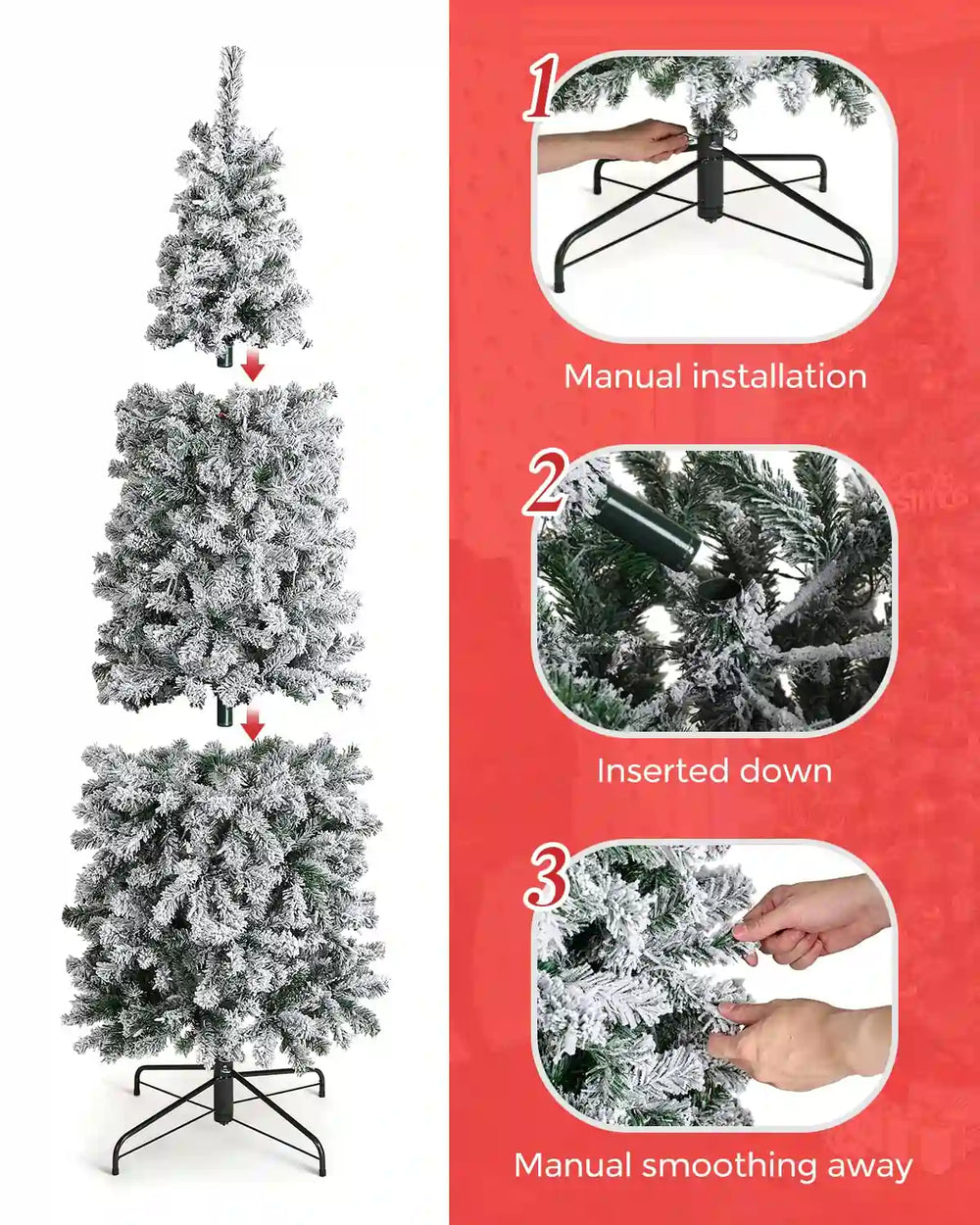 1

Manual installation

2

Inserted down

3

Manual smoothing away