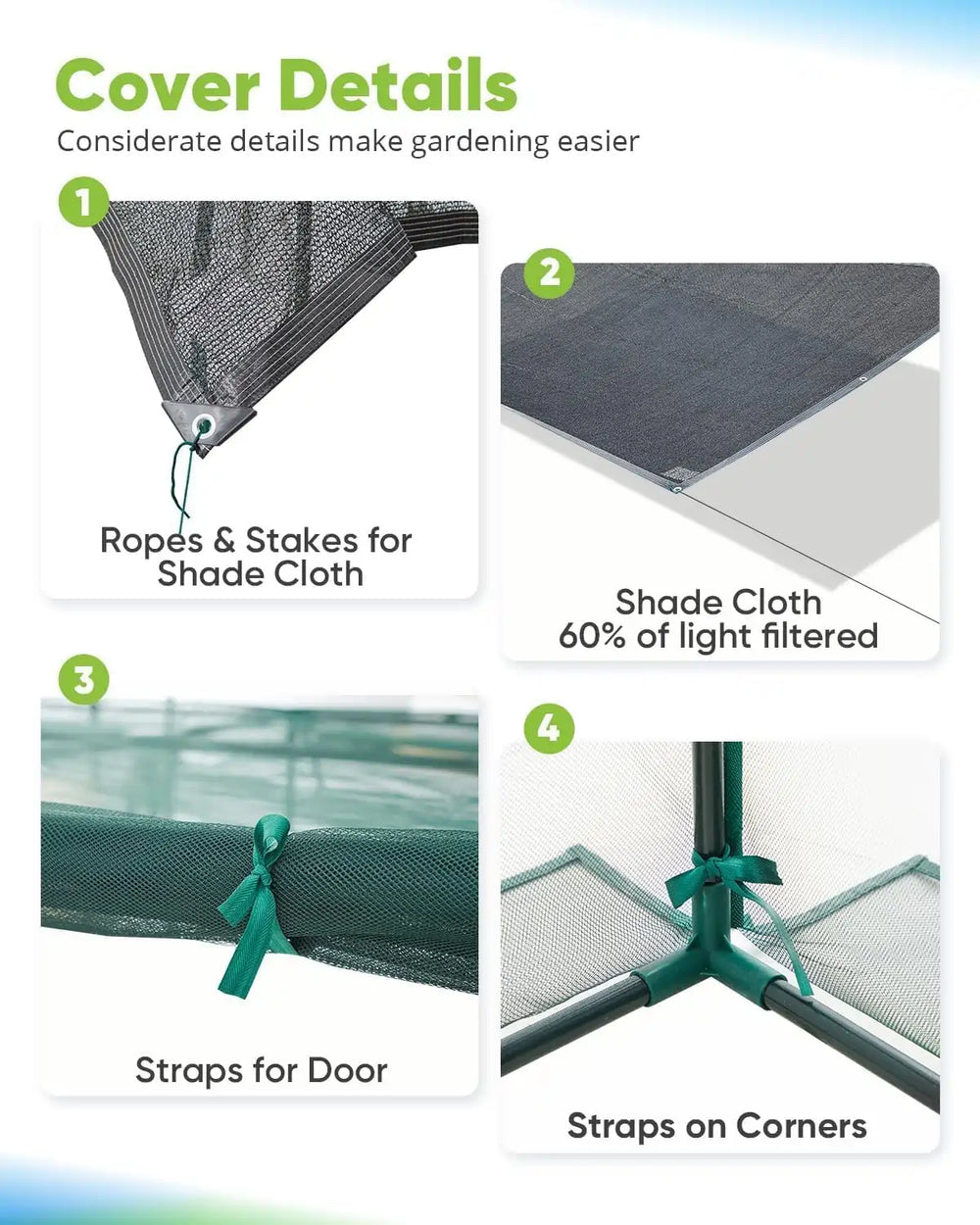 Cover Details

Considerate details make gardening easier

1

Ropes & Stakes for Shade Cloth

2

Shade Cloth
60% of light filtered

3

Straps for Door

4

Straps on Corners