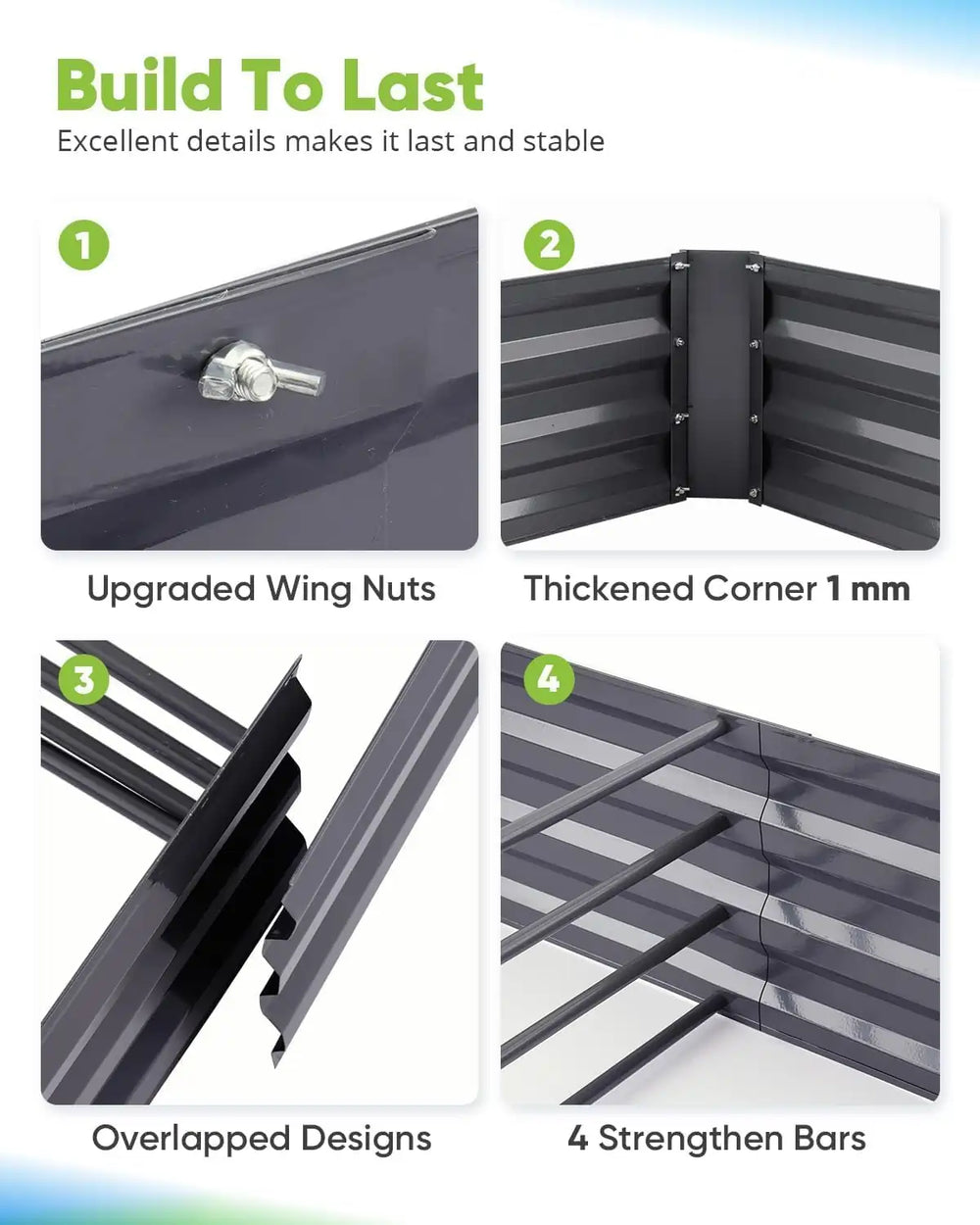 Build To Last
Excellent details makes it last and stable

1

Upgraded Wing Nuts

2

Thickened Corner 1 mm

3

Overlapped Designs

4

4 Strengthen Bars