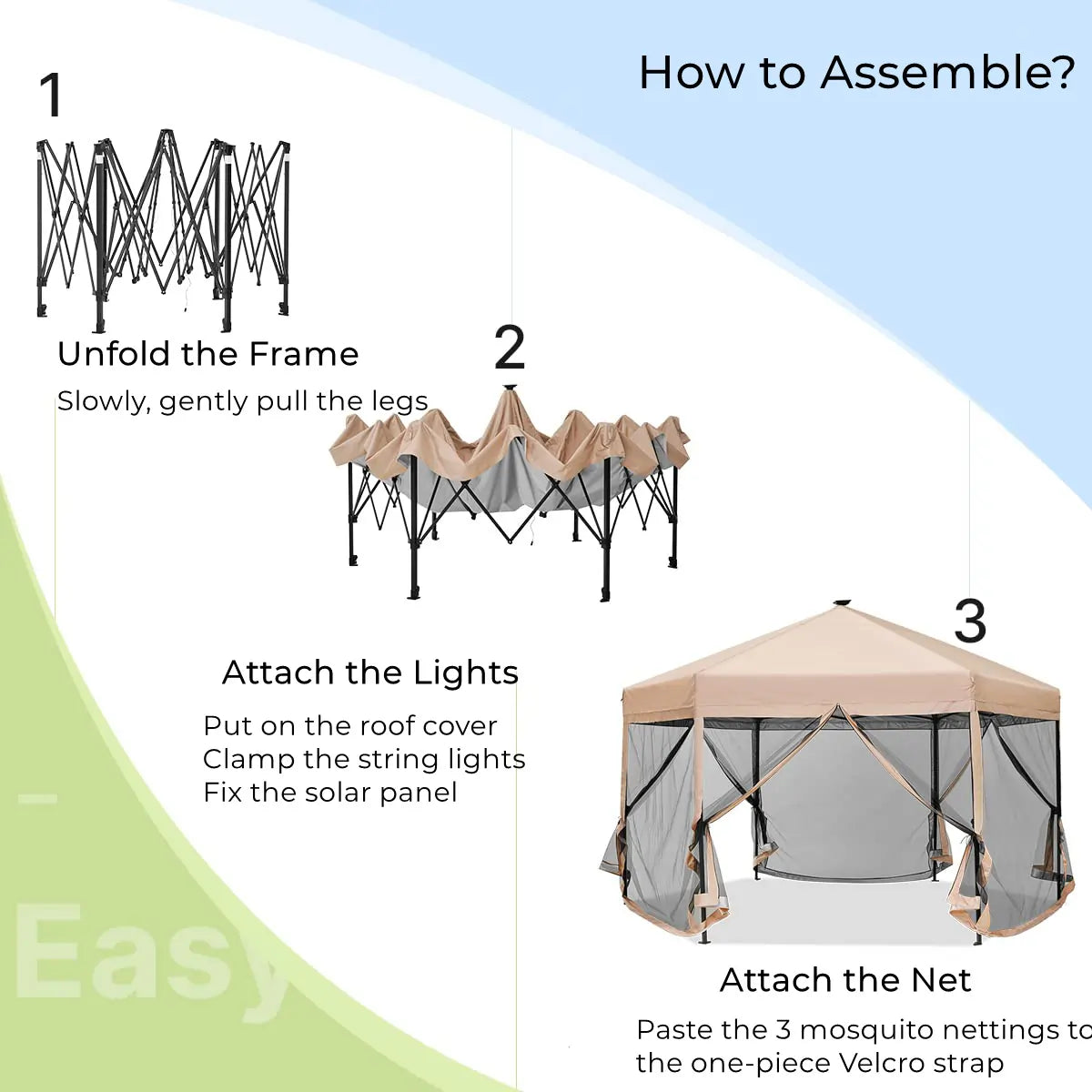 How to Assemble?

1

Unfold the Frame

Slowly, gently pull the legs

2

Attach the Lights

Put on the roof cover
Clamp the string lights
Fix the solar panel

3

Attach the Net

Paste the 3 mosquito nettings to the one-piece Velcro strap

Easy