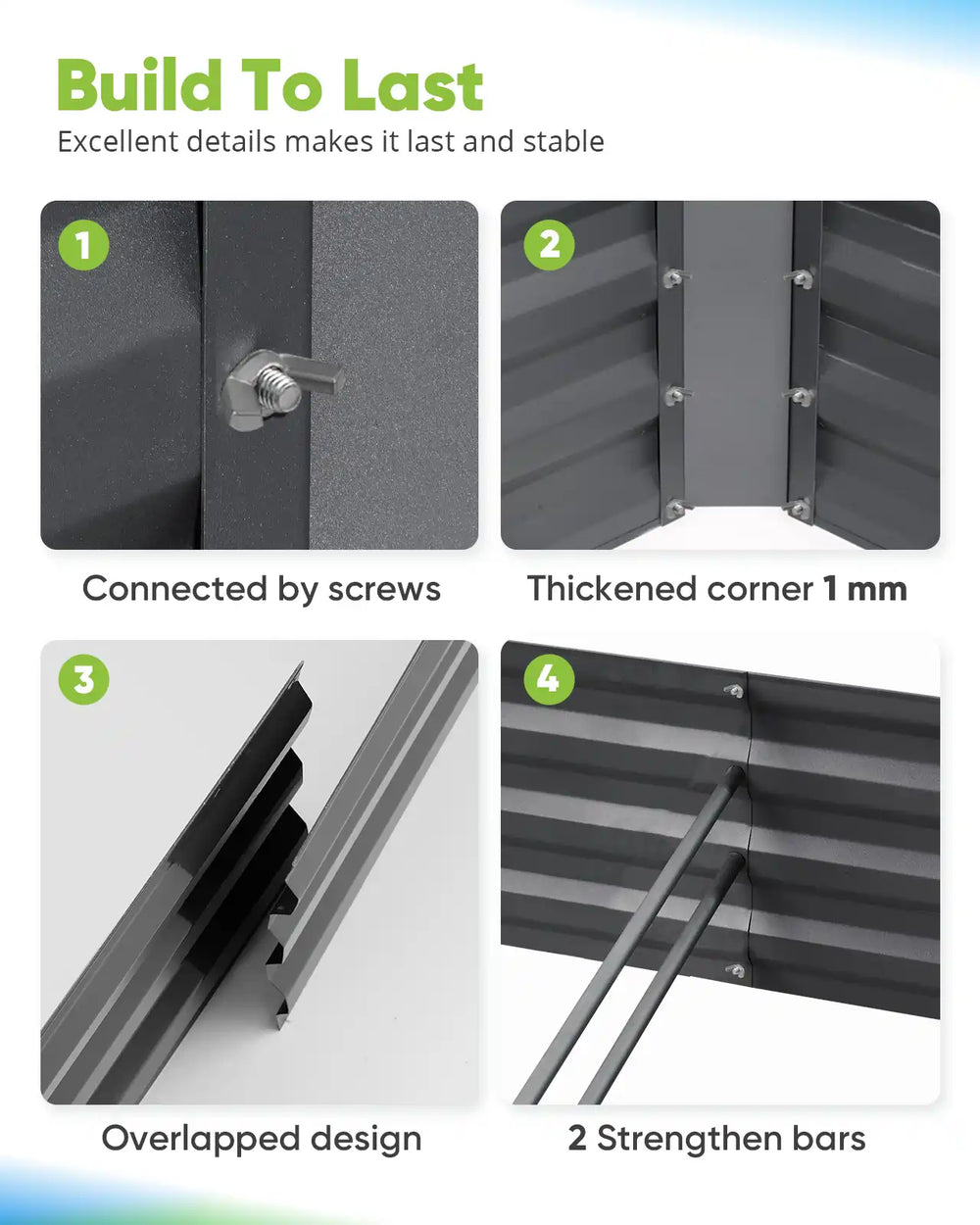 Build To Last

Excellent details makes it last and stable

1

Connected by screws

2

Thickened corner 1 mm

3

Overlapped design

4

2 Strengthen bars