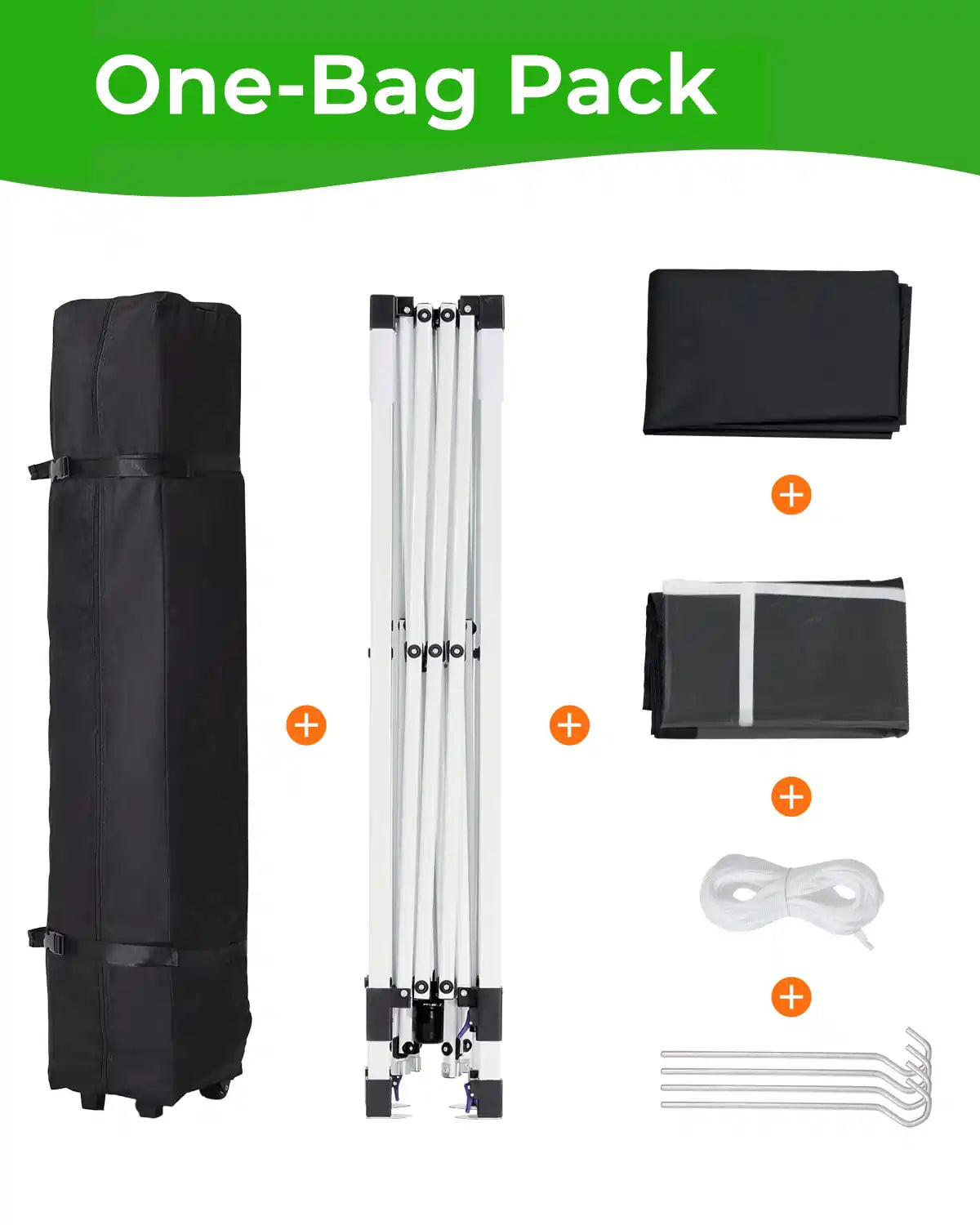 One-Bag Pack

+

+

+

+

+