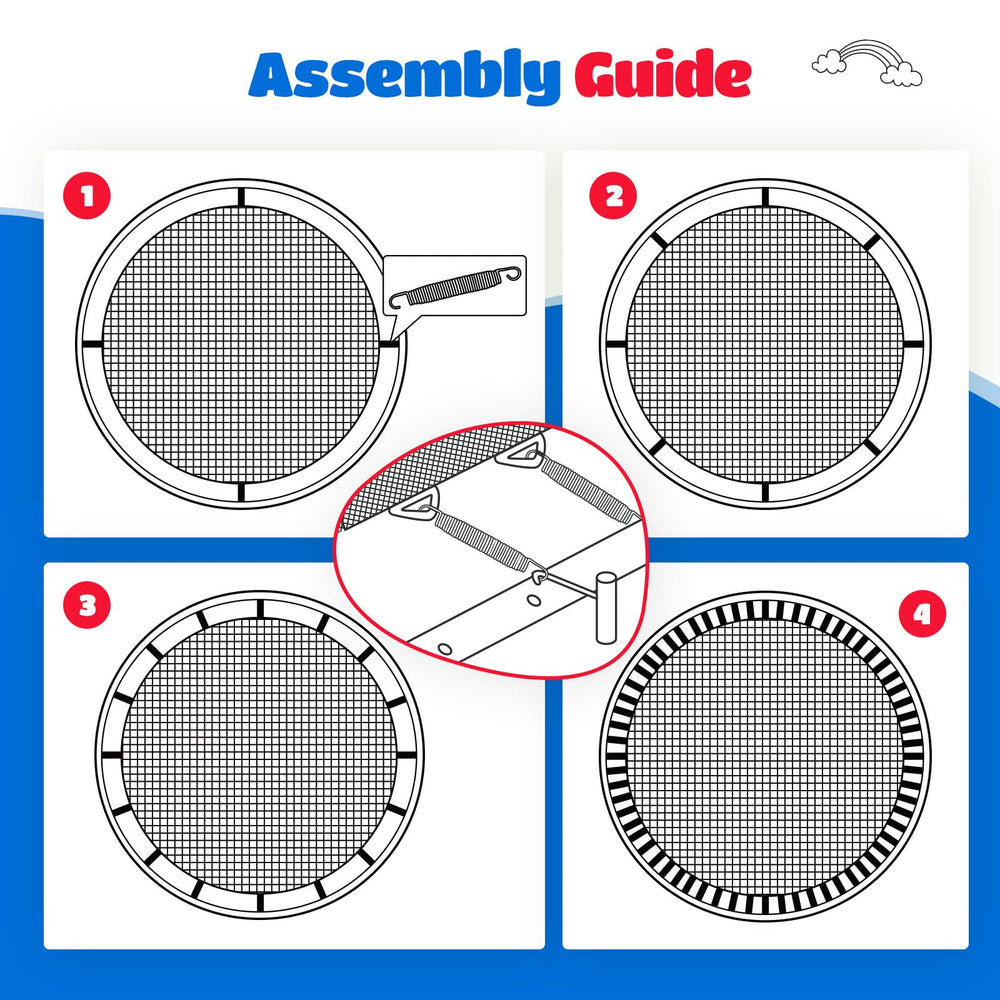 Assembly Guide

1

2

3

4