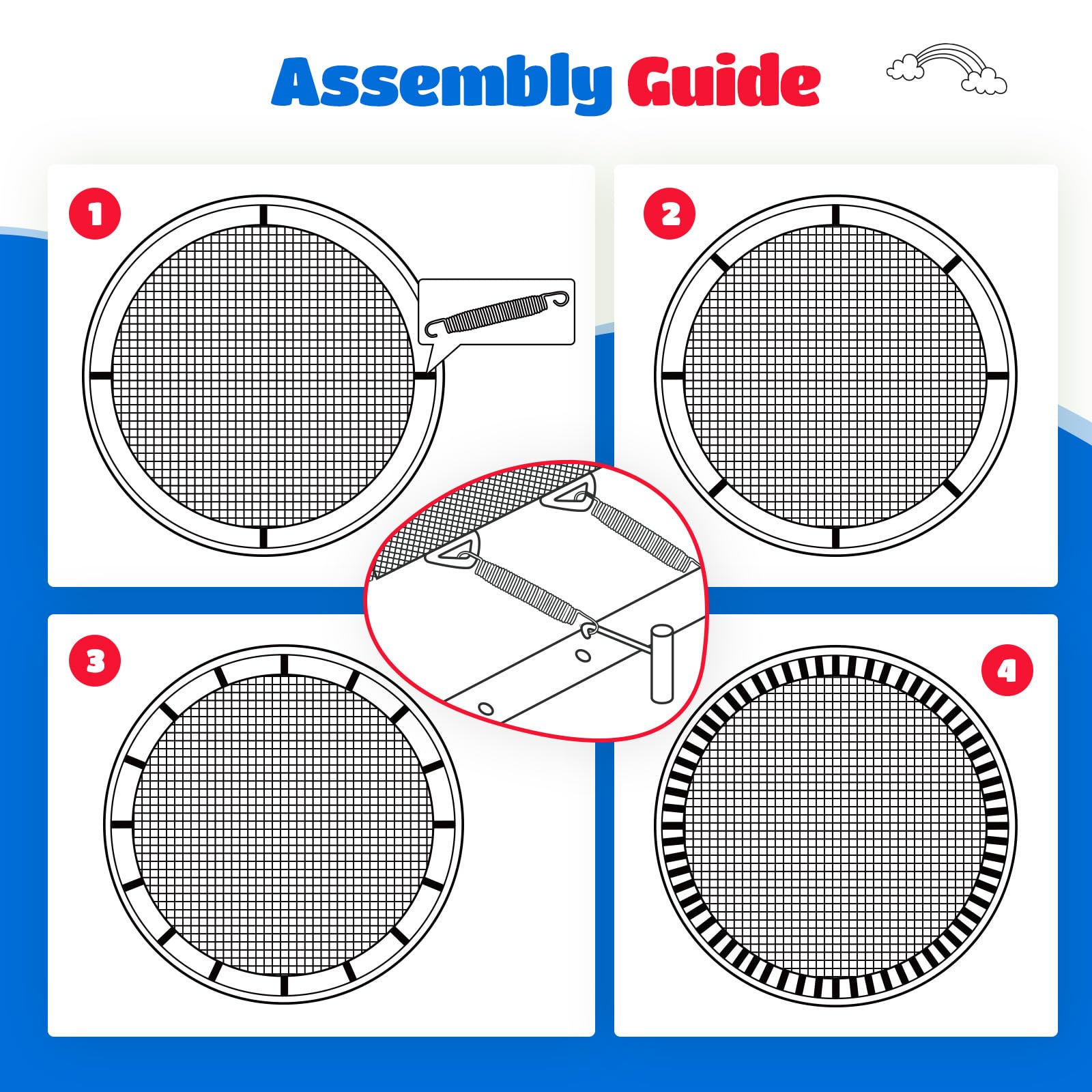 Assembly Guide

1

2

3

4