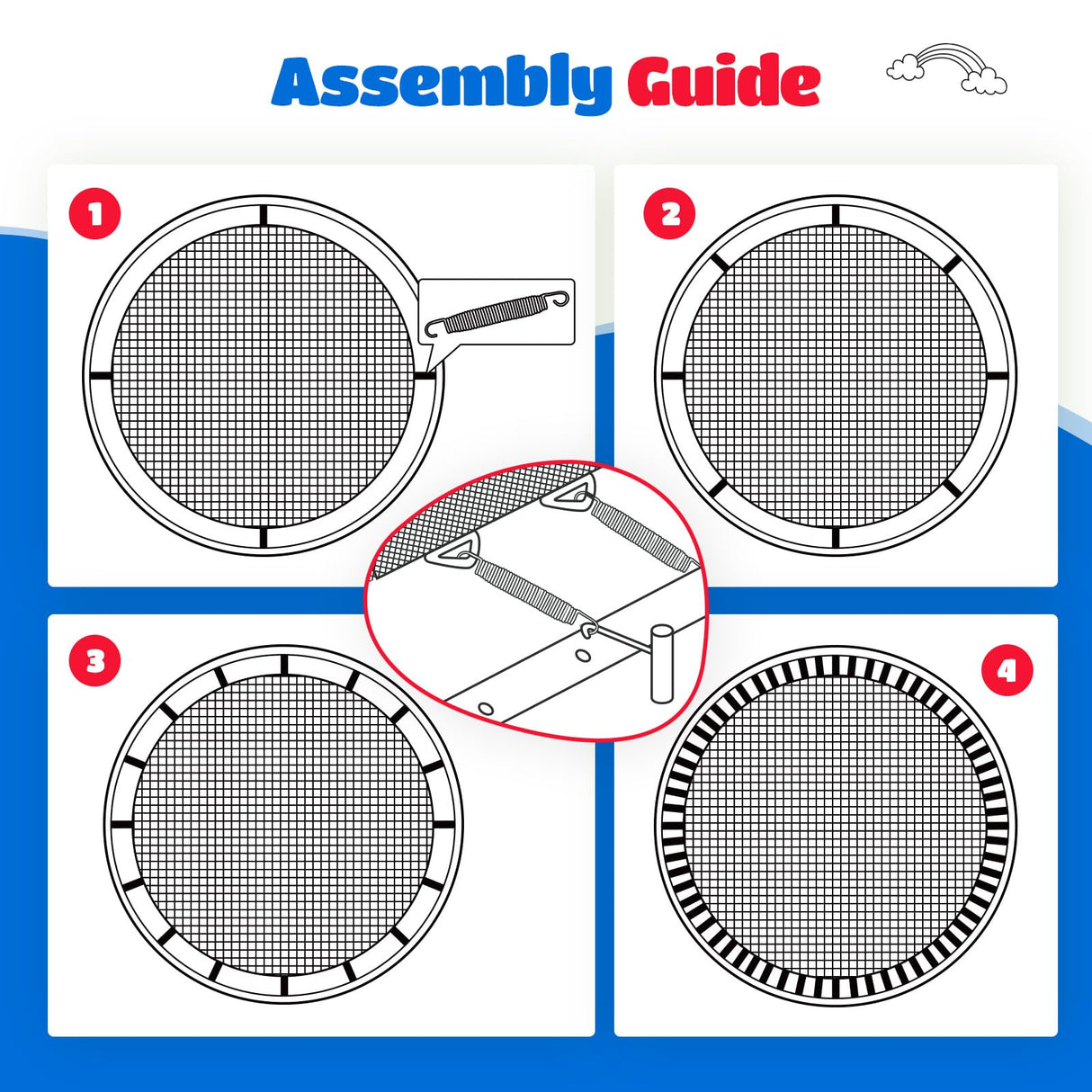 Assembly Guide

1

2

3

4