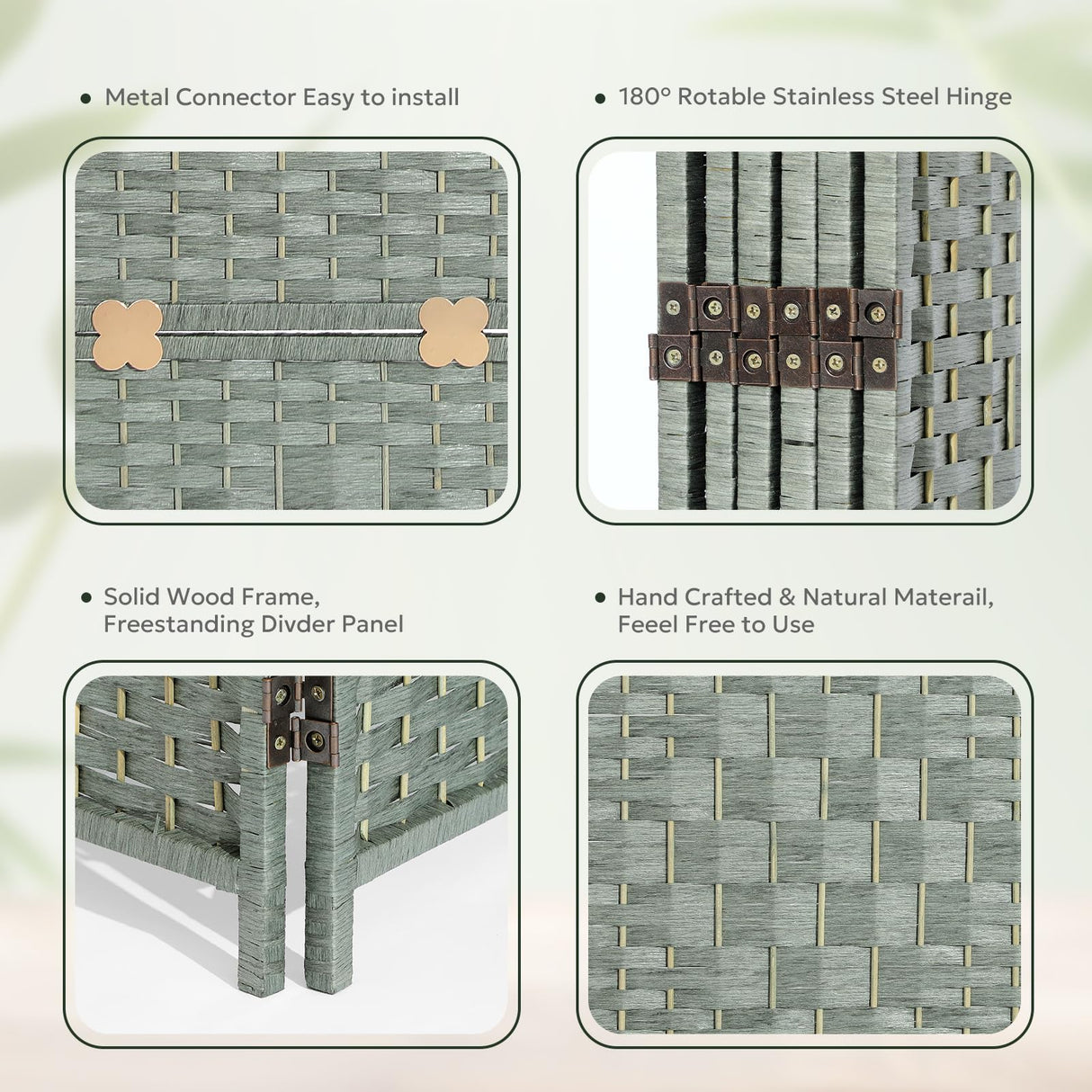 • Metal Connector Easy to install

• 180° Rotable Stainless Steel Hinge

• Solid Wood Frame, Freestanding Divder Panel

• Hand Crafted & Natural Materail, Feeel Free to Use