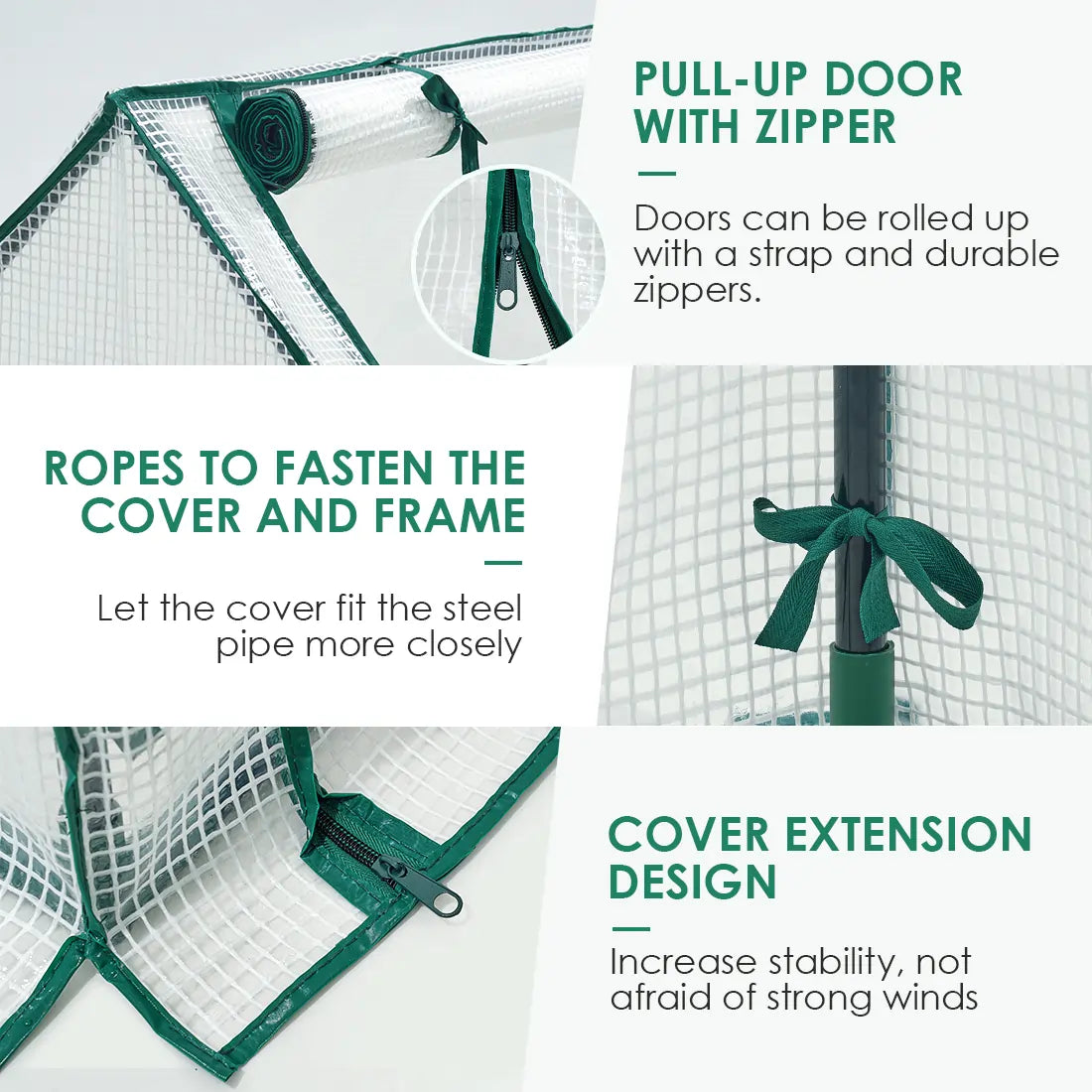 PULL-UP DOOR WITH ZIPPER

Doors can be rolled up with a strap and durable zippers.

ROPES TO FASTEN THE COVER AND FRAME

Let the cover fit the steel pipe more closely

COVER EXTENSION DESIGN

Increase stability, not afraid of strong winds