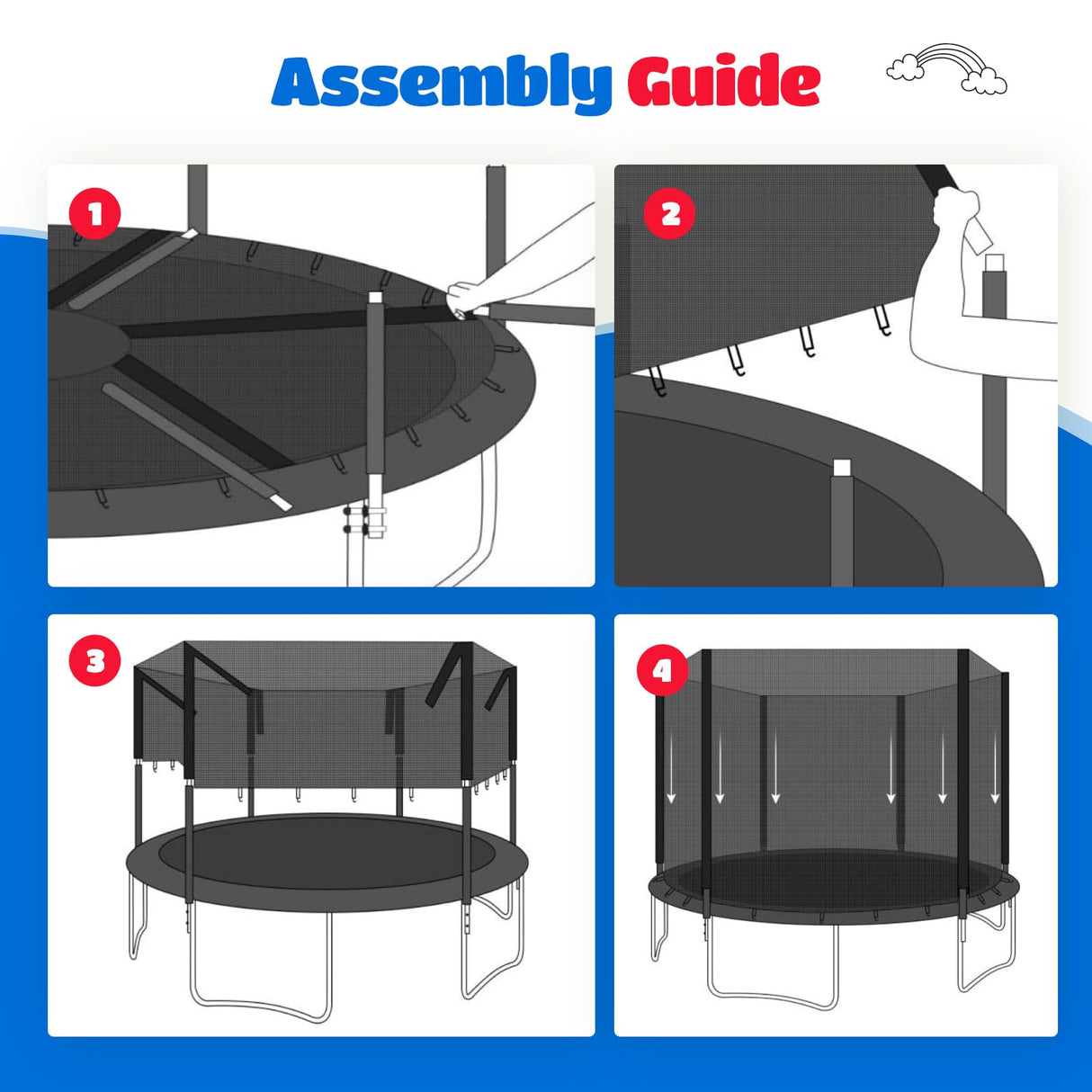 Assembly Guide

1

2

3

4