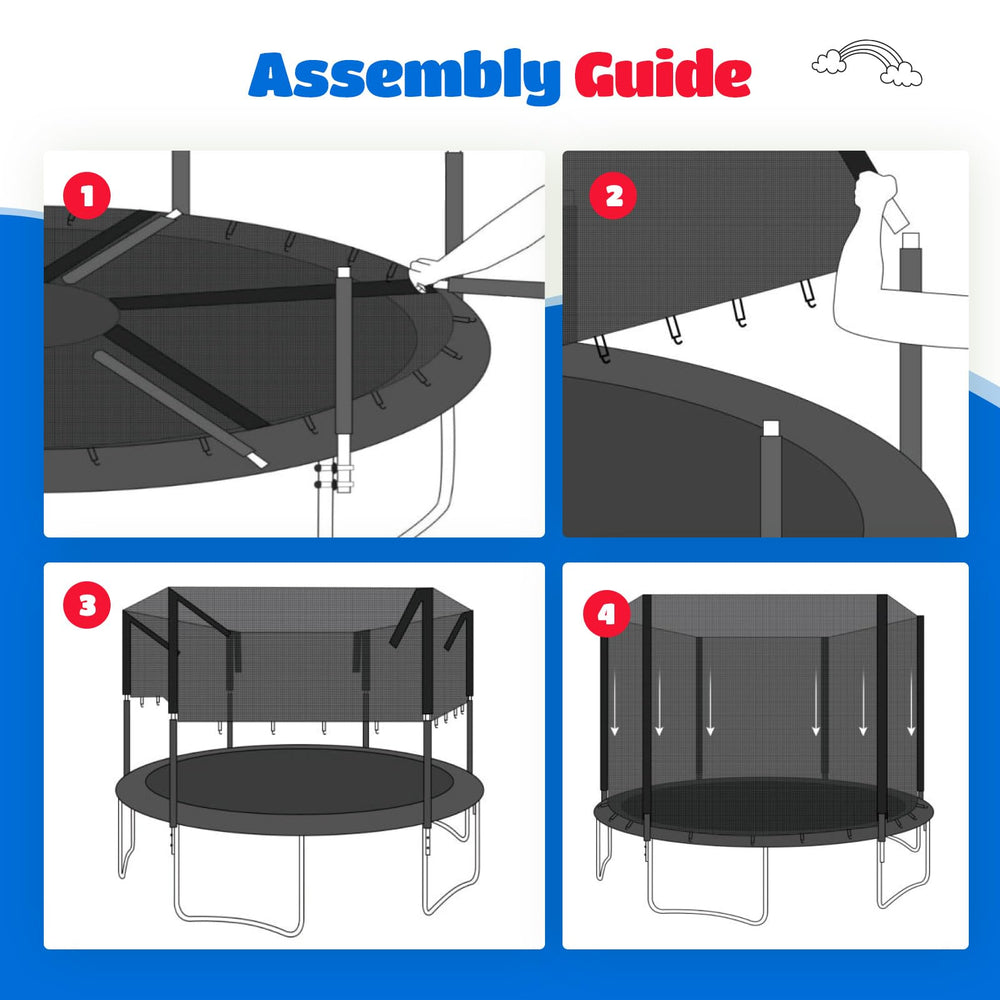 Assembly Guide

1

2

3

4