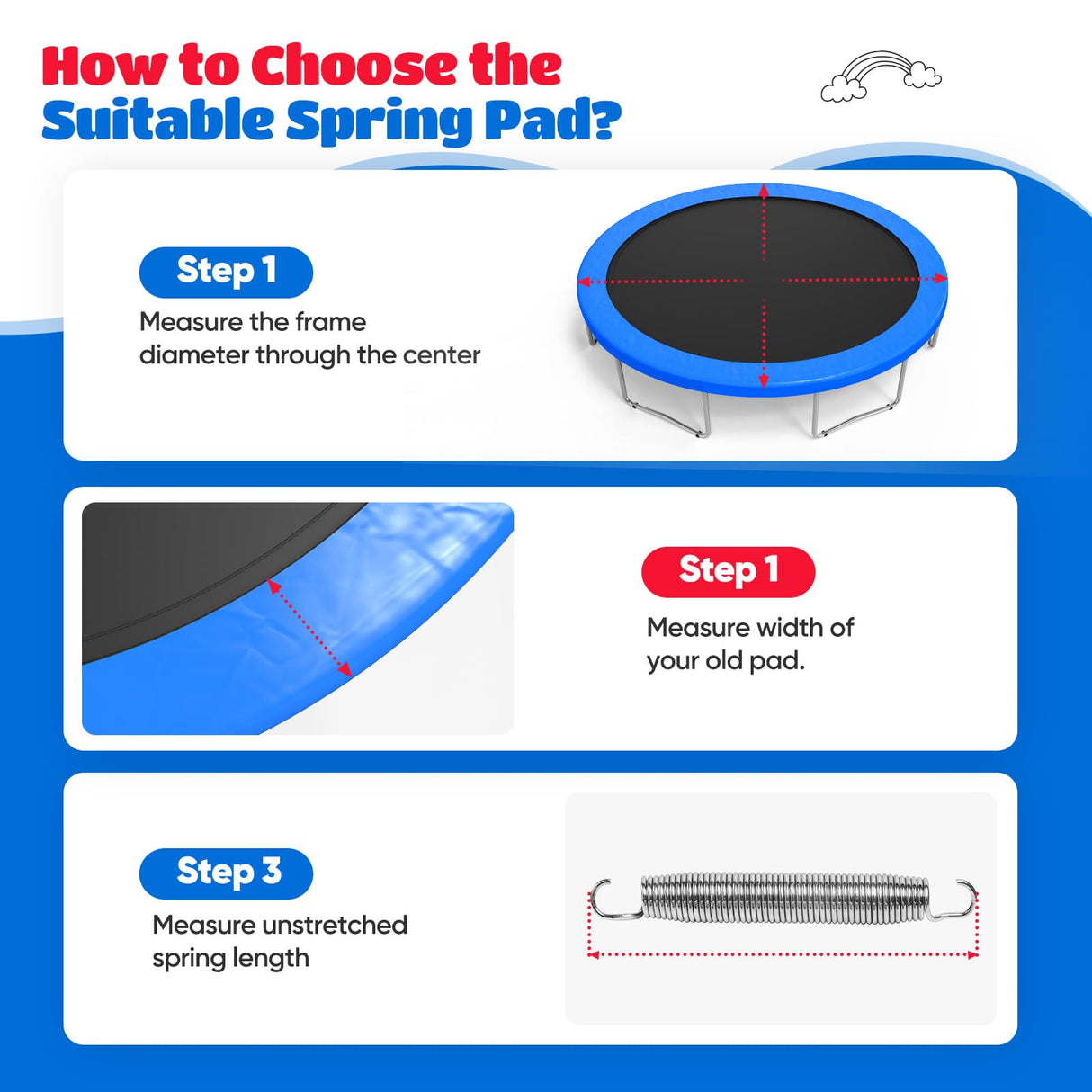 How to Choose the Suitable Spring Pad?

Step 1

Measure the frame diameter through the center

Step 1

Measure width of your old pad.

Step 3

Measure unstretched spring length