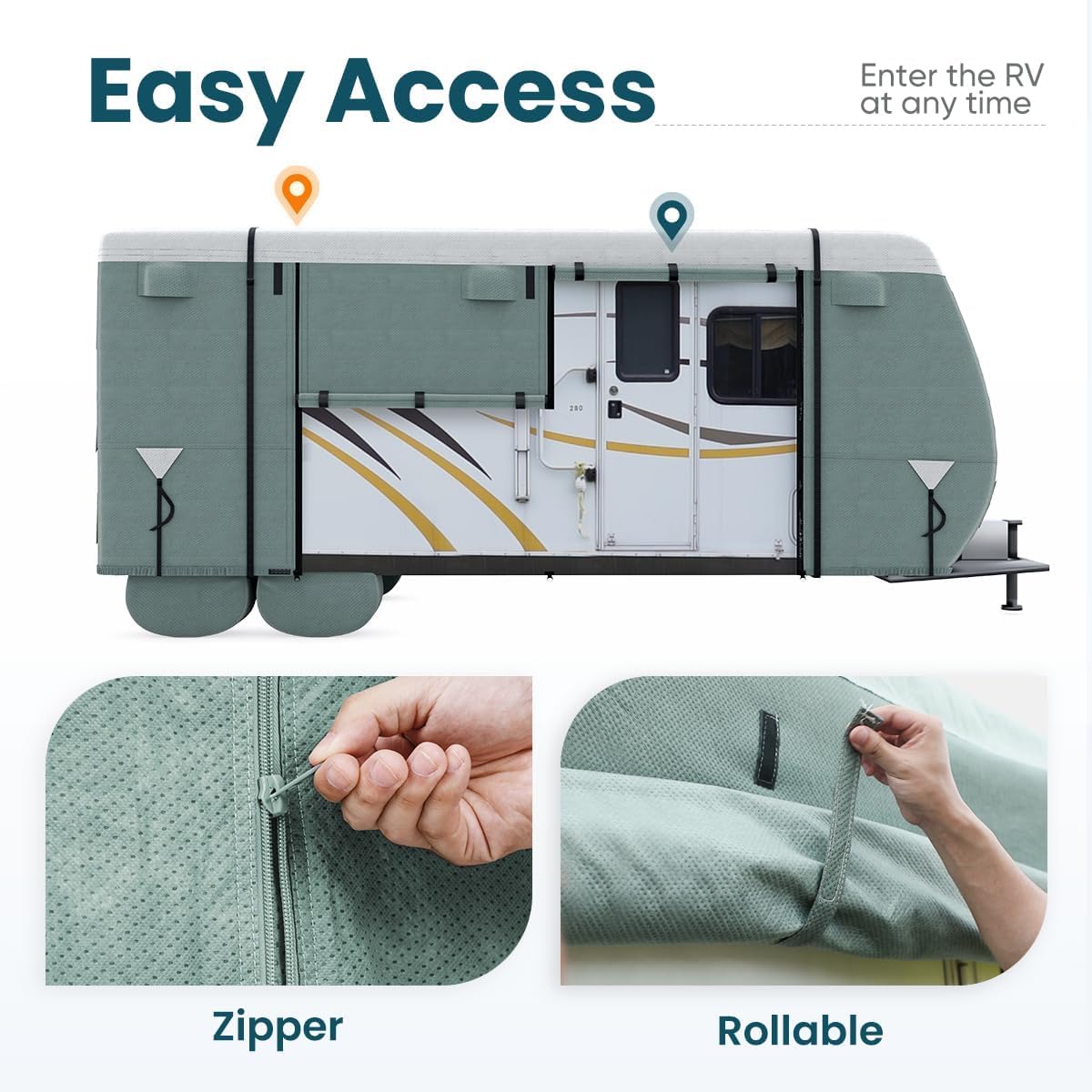 Easy Access

Enter the RV at any time

280

Zipper

Rollable