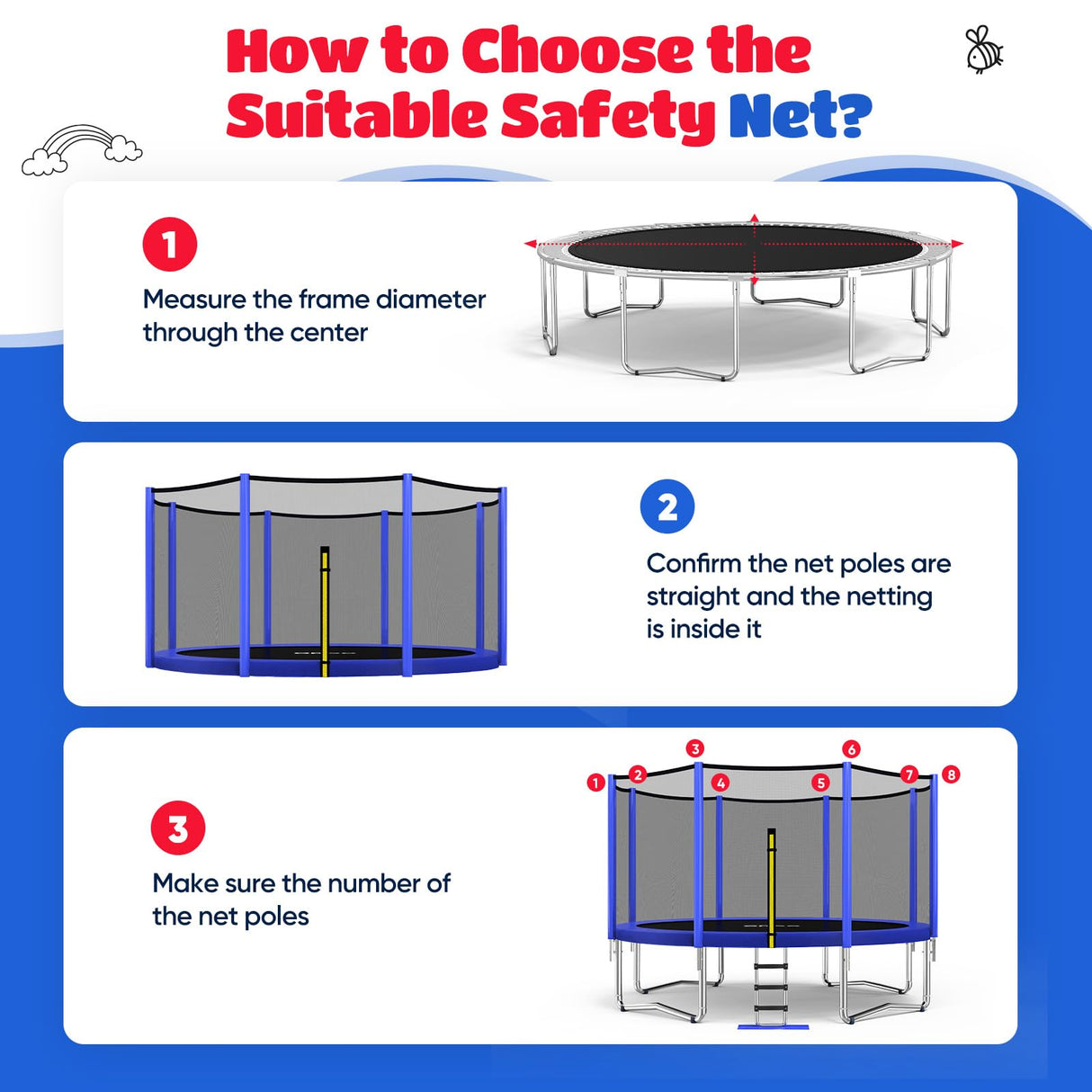 How to Choose the Suitable Safety Net?

1

Measure the frame diameter through the center

2

Confirm the net poles are straight and the netting is inside it

3

Make sure the number of the net poles

1 2 3 4 5 6 7 8