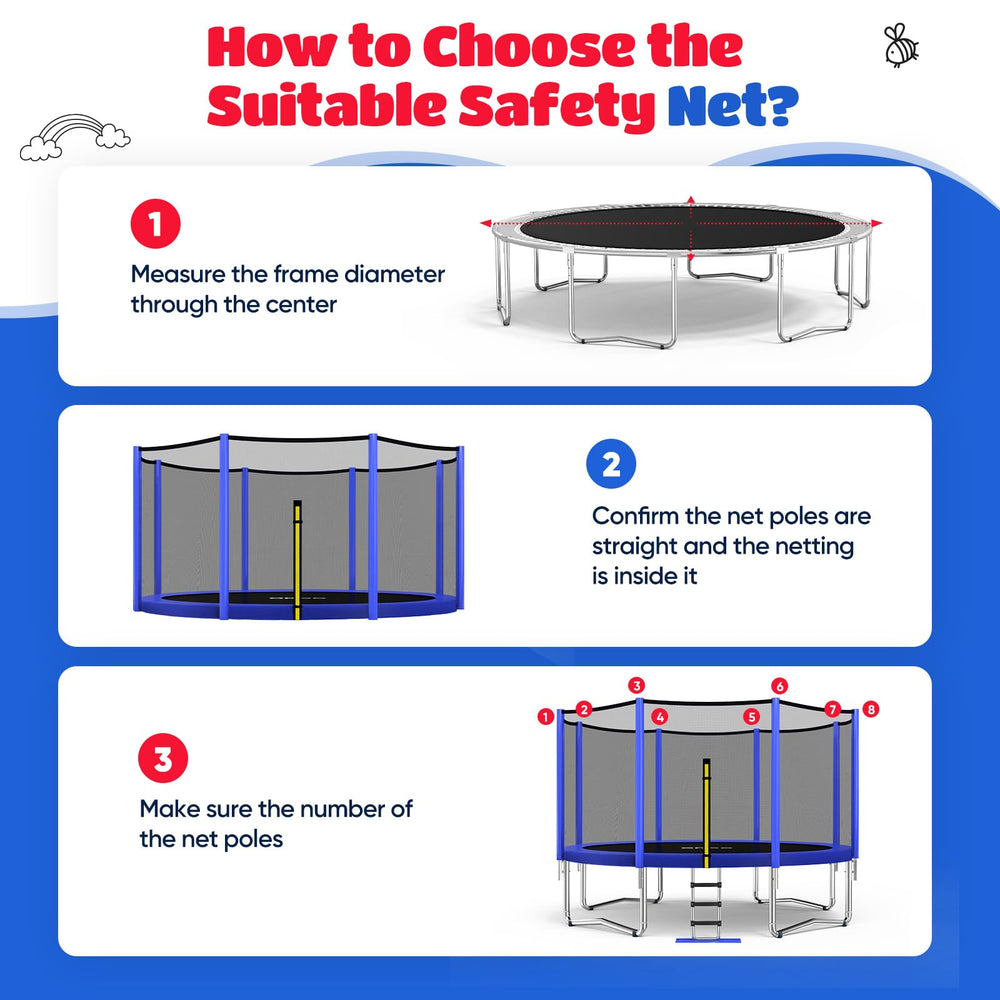 How to Choose the Suitable Safety Net?

1

Measure the frame diameter through the center

2

Confirm the net poles are straight and the netting is inside it

3

Make sure the number of the net poles

1 2 3 4 5 6 7 8