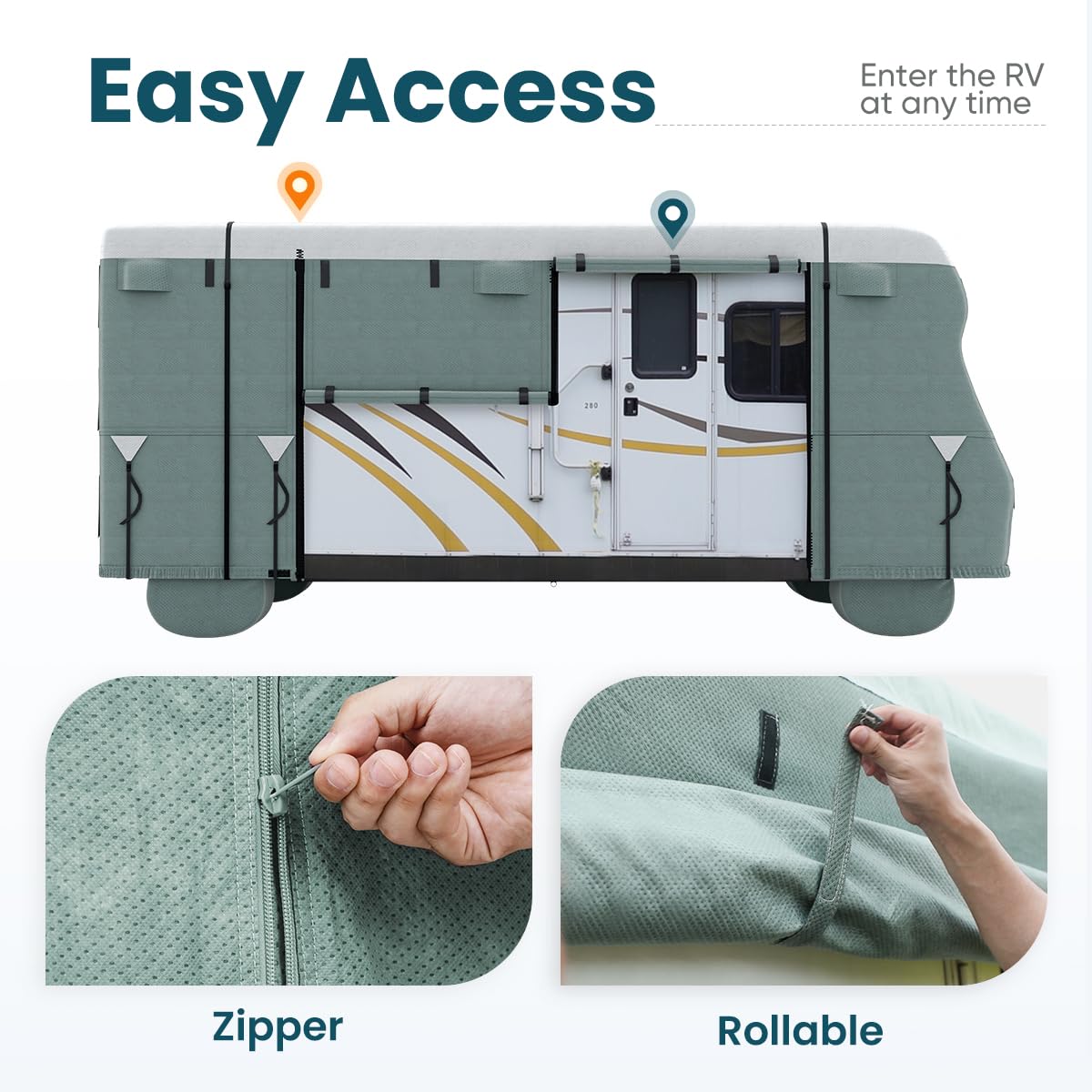 Easy Access

Enter the RV at any time

280

Zipper

Rollable