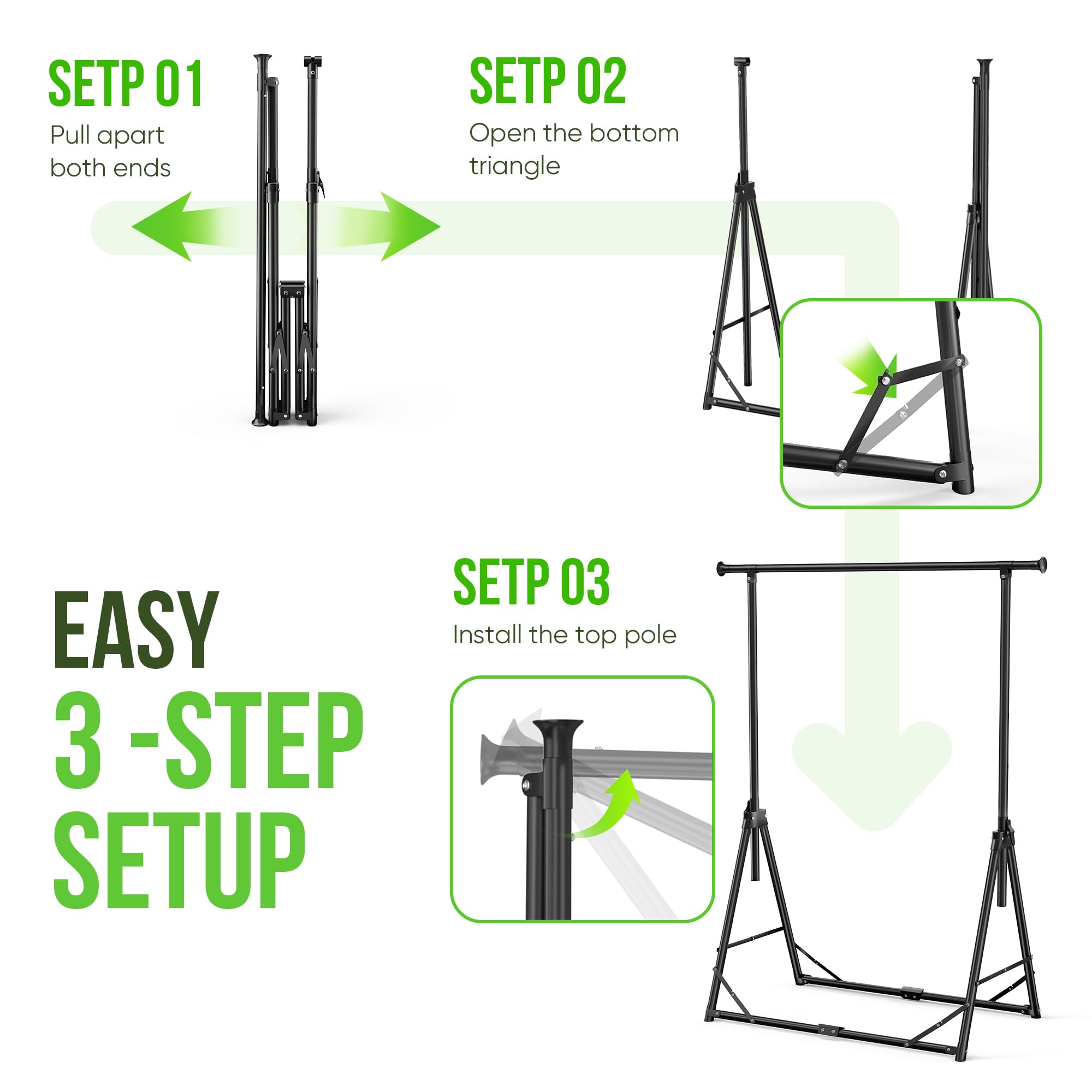 SETP 01
Pull apart both ends

SETP 02
Open the bottom triangle

SETP 03
Install the top pole

EASY
3 -STEP
SETUP