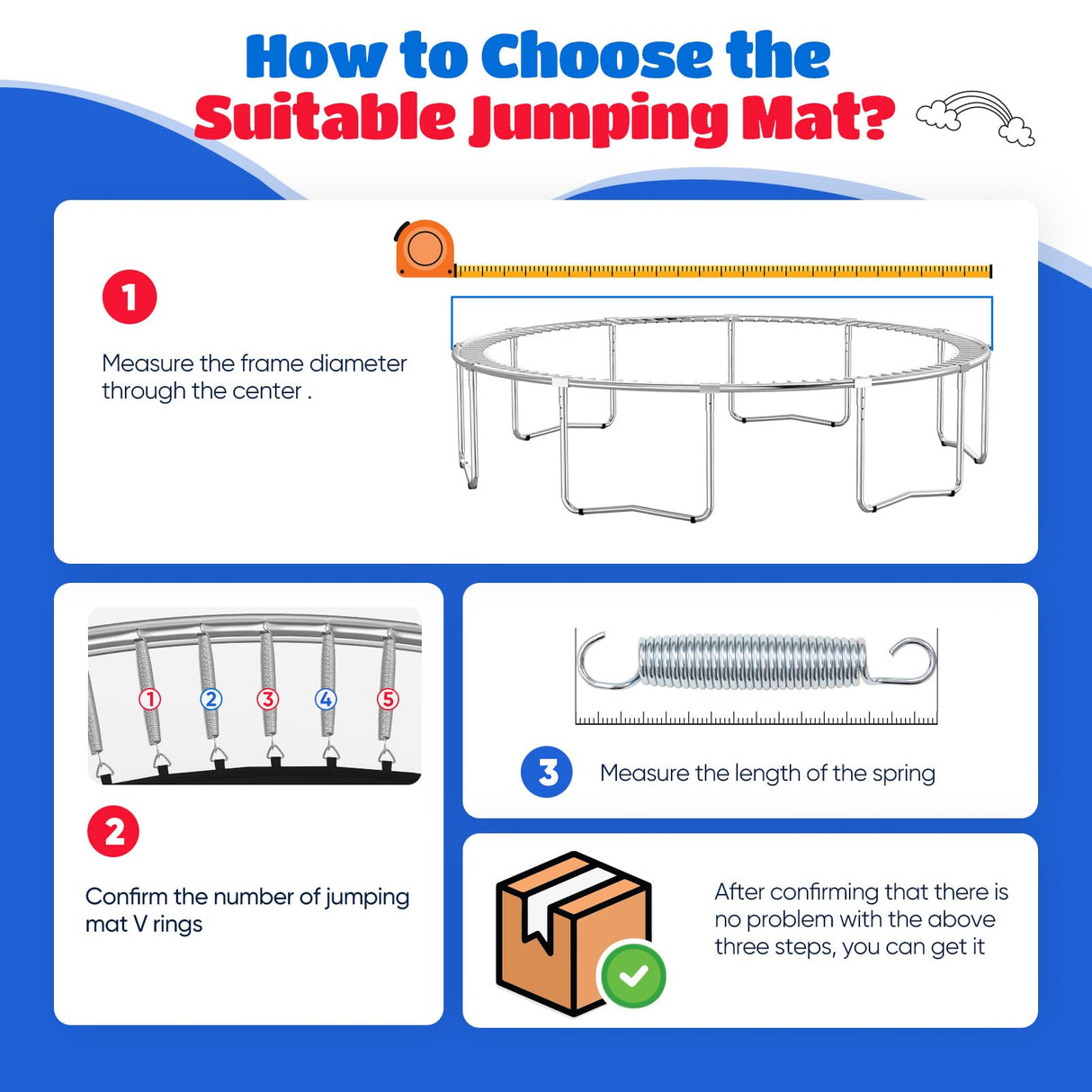 How to Choose the Suitable Jumping Mat?

1

Measure the frame diameter through the center .

①
②
③
④
⑤

2

Confirm the number of jumping mat V rings

3

Measure the length of the spring

After confirming that there is no problem with the above three steps, you can get it