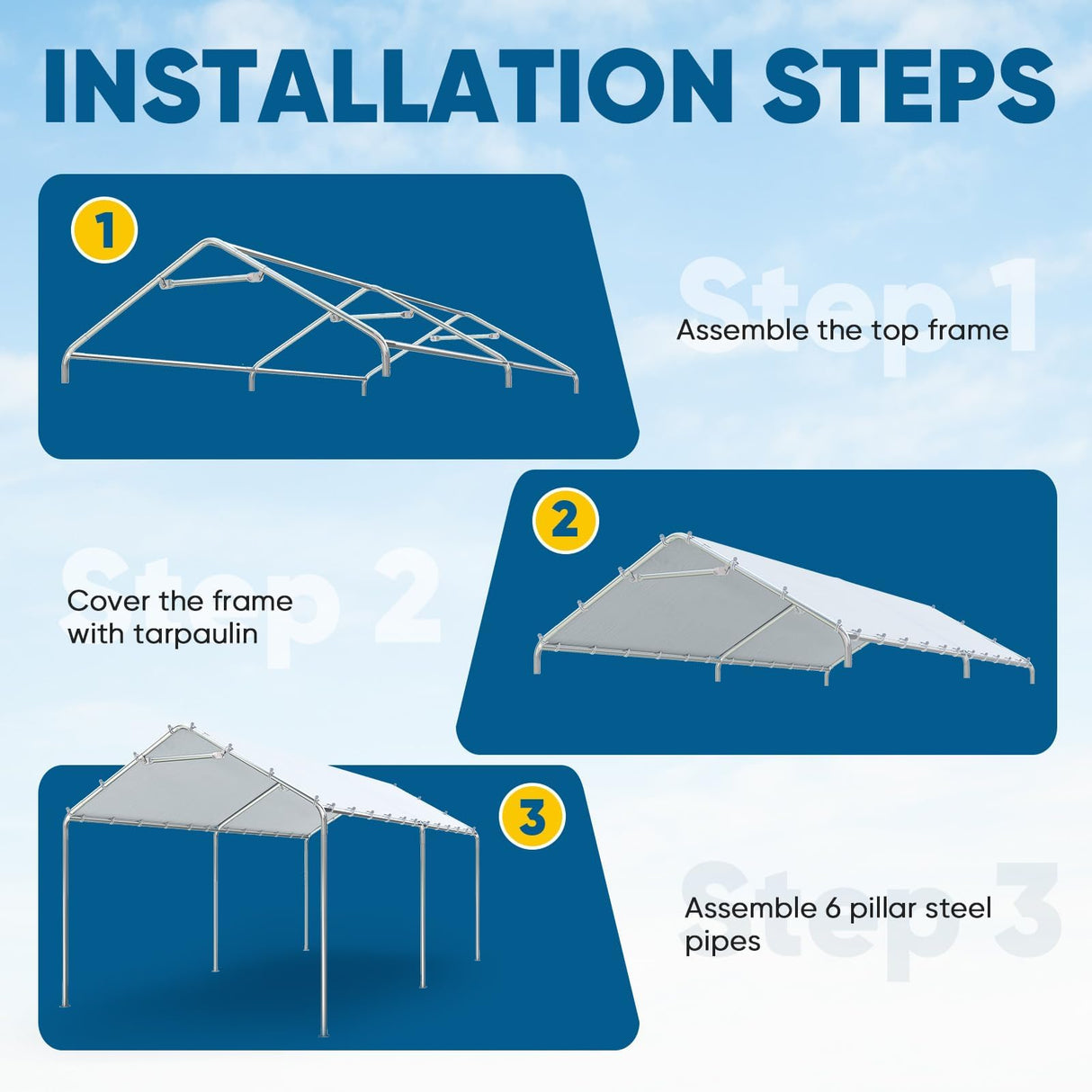 INSTALLATION STEPS

1

Step 1

Assemble the top frame

2

Step 2

Cover the frame with tarpaulin

3

Step 3

Assemble 6 pillar steel pipes