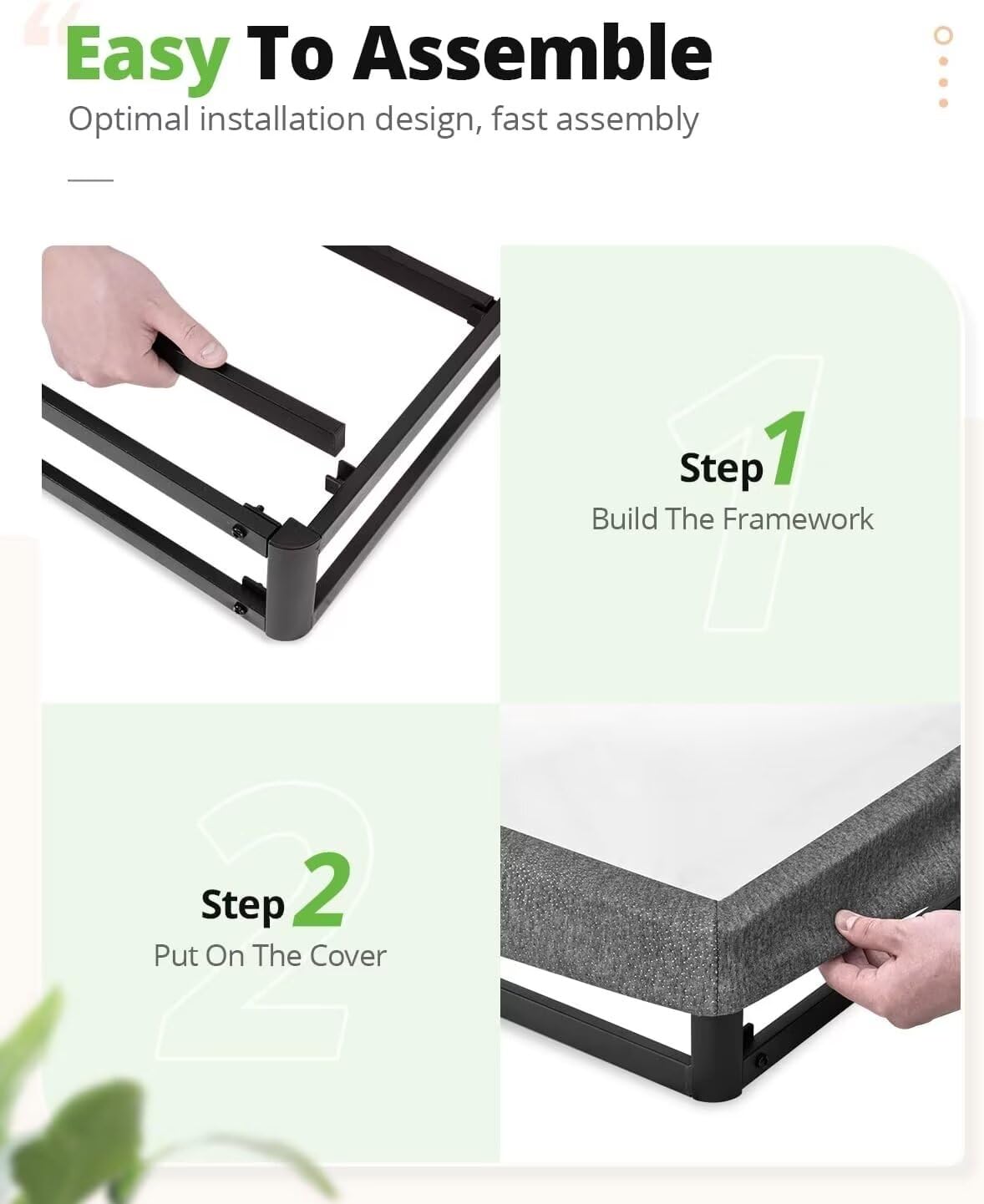 Easy To Assemble
Optimal installation design, fast assembly

Step 1
Build The Framework

Step 2
Put On The Cover