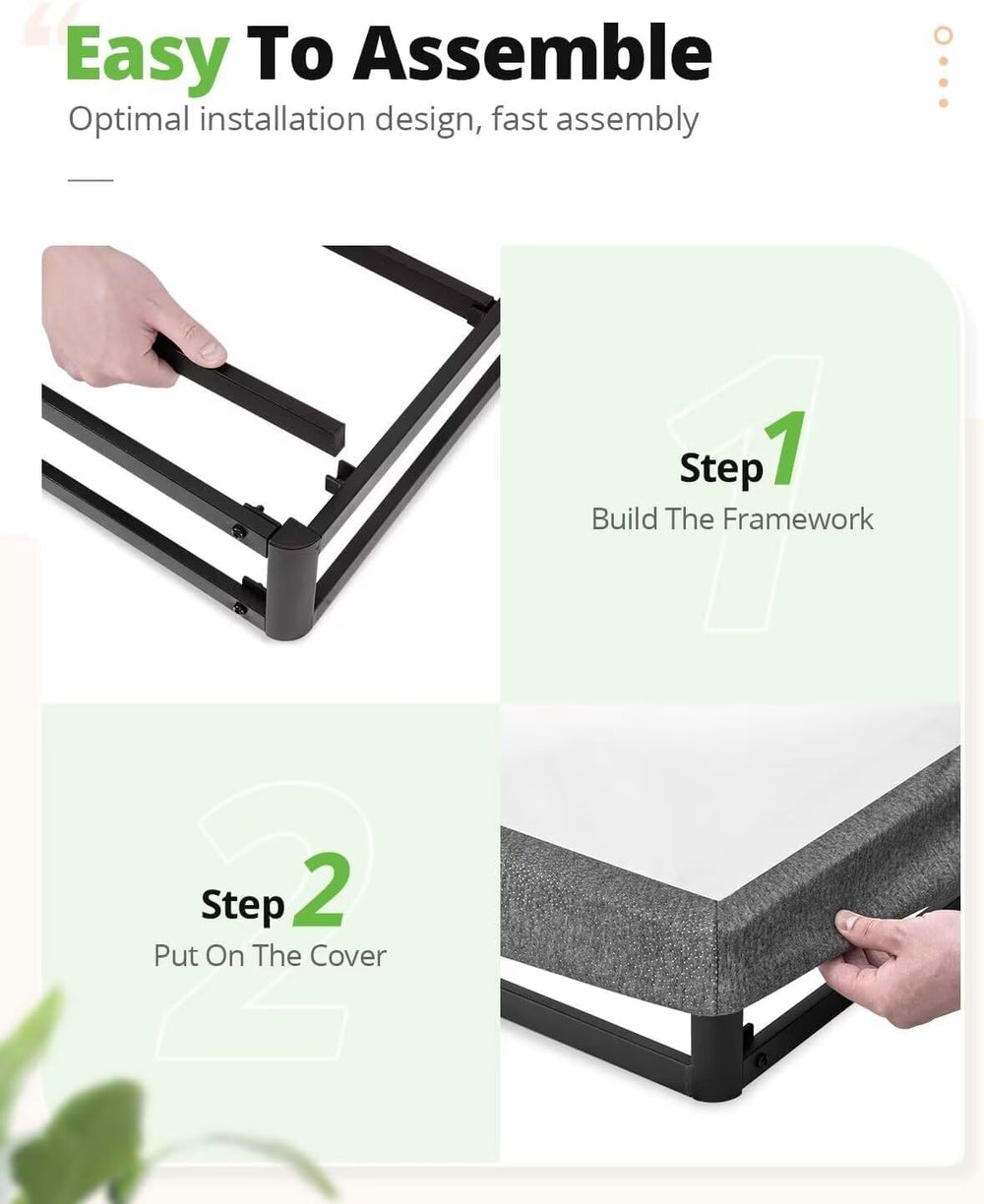 Easy To Assemble
Optimal installation design, fast assembly

Step 1
Build The Framework

Step 2
Put On The Cover