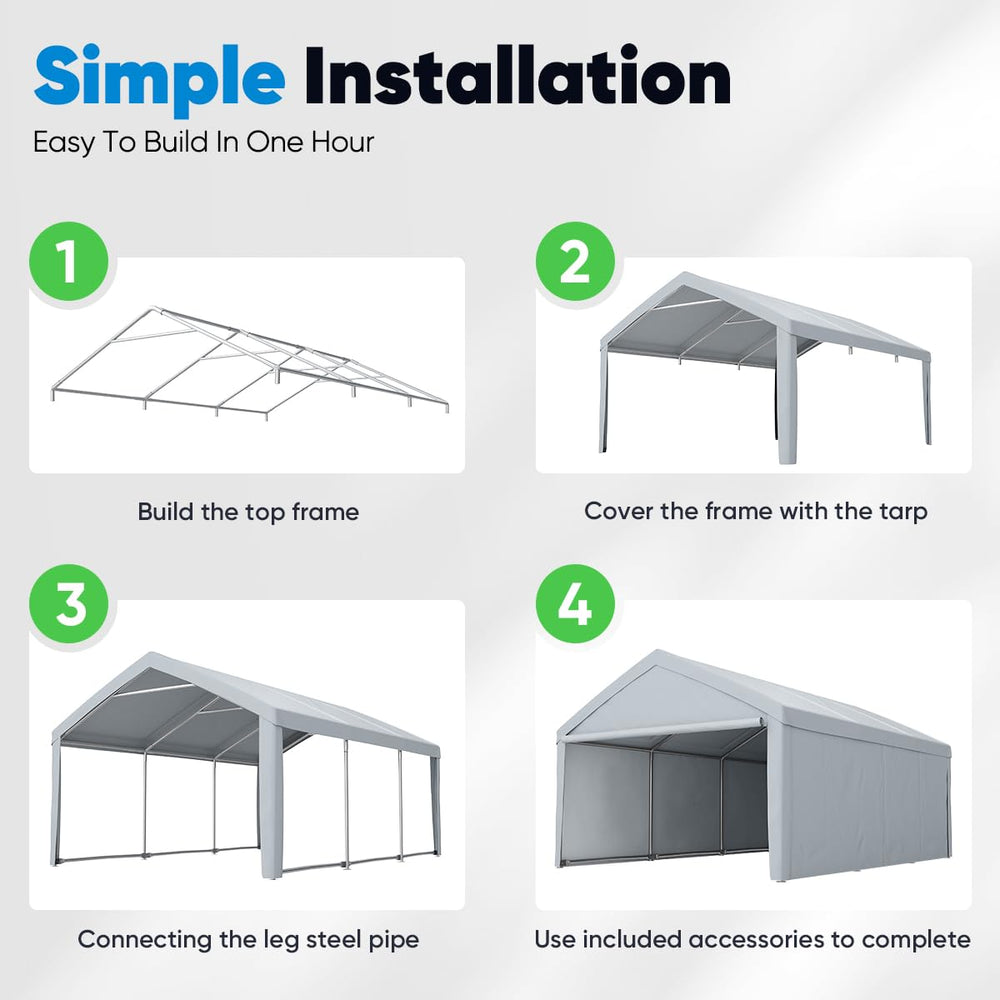 Simple Installation

Easy To Build In One Hour

1

Build the top frame

2

Cover the frame with the tarp

3

Connecting the leg steel pipe

4

Use included accessories to complete