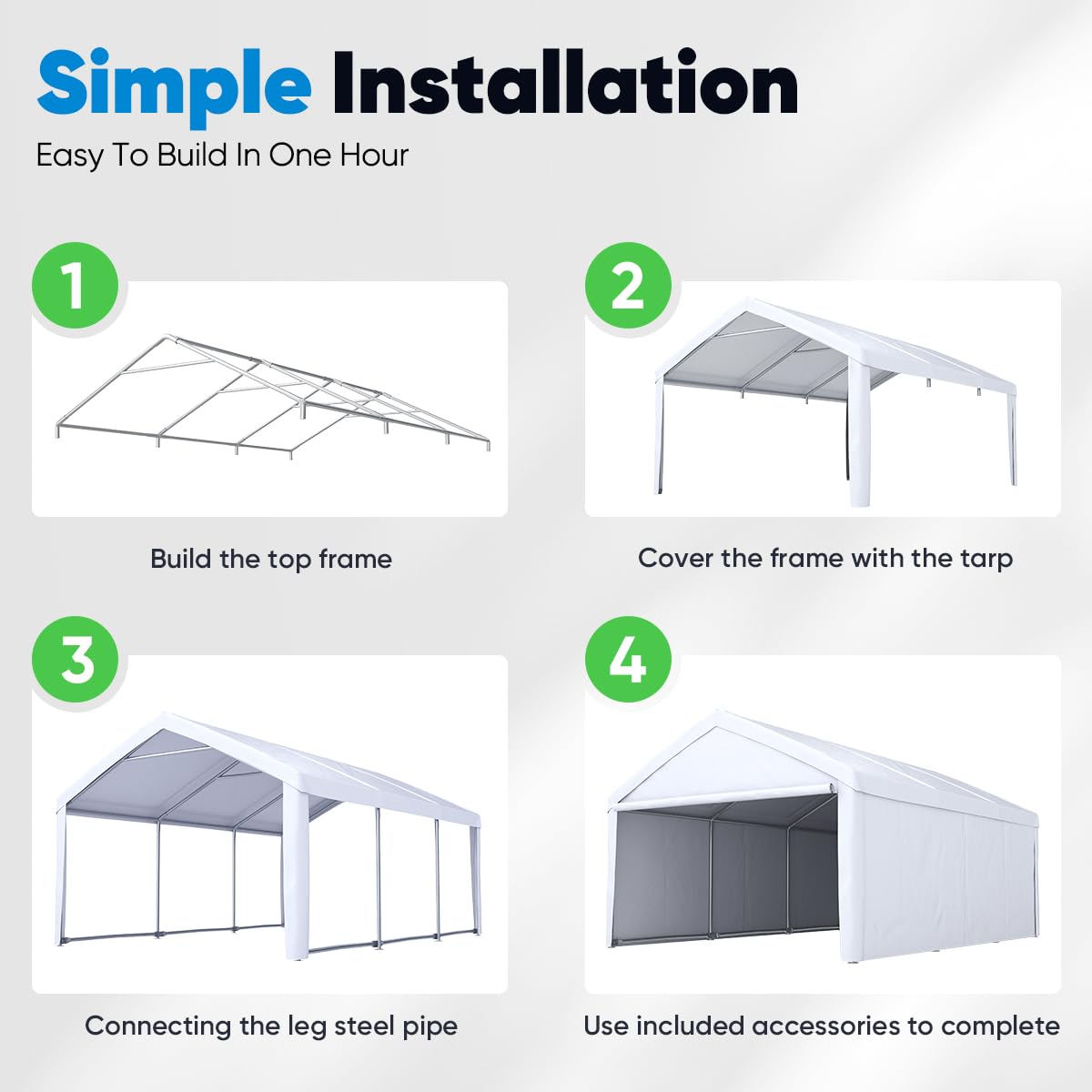 Simple Installation
Easy To Build In One Hour

1
Build the top frame

2
Cover the frame with the tarp

3
Connecting the leg steel pipe

4
Use included accessories to complete