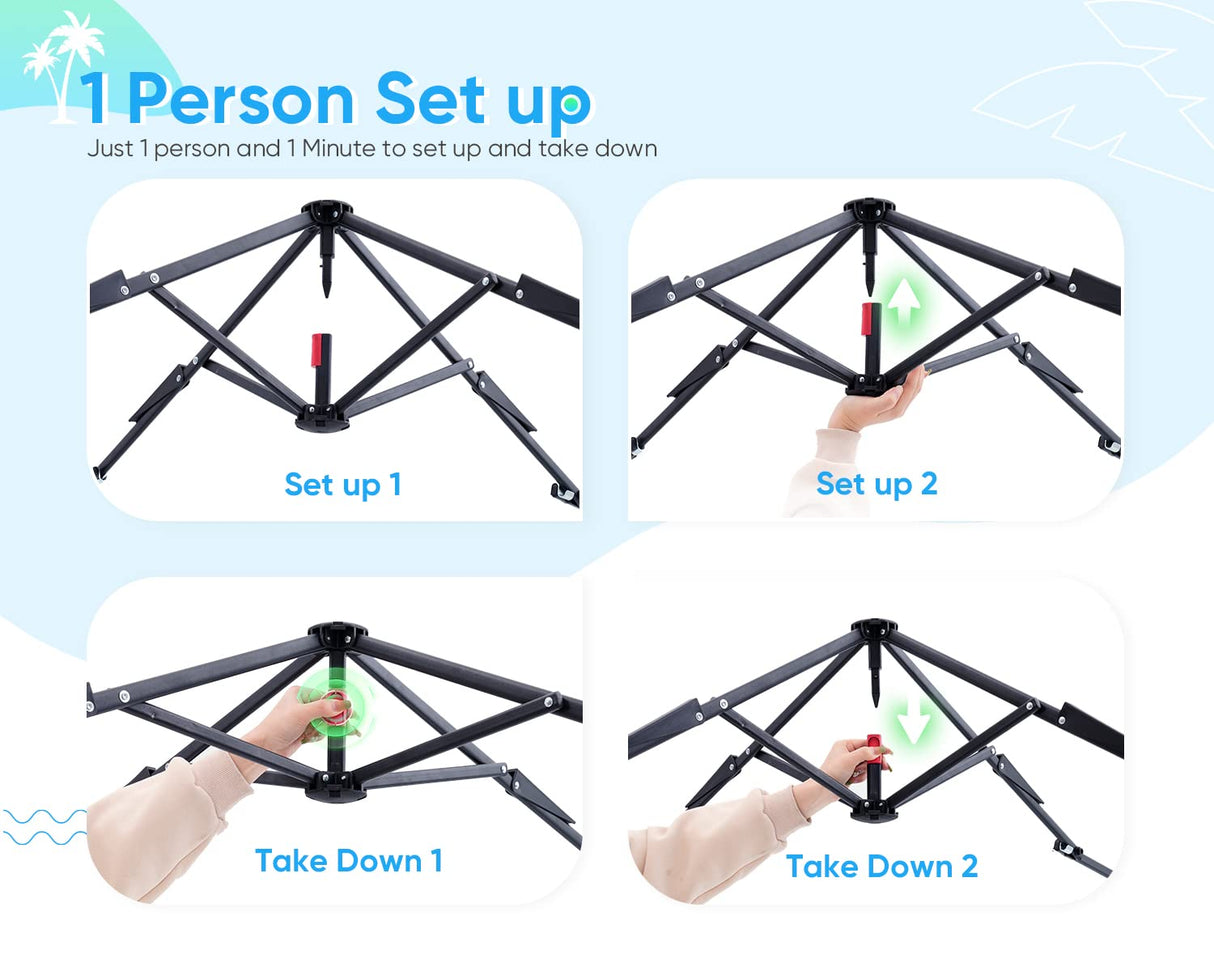 1 Person Set up
Just 1 person and 1 Minute to set up and take down

Set up 1

Set up 2

Take Down 1

Take Down 2