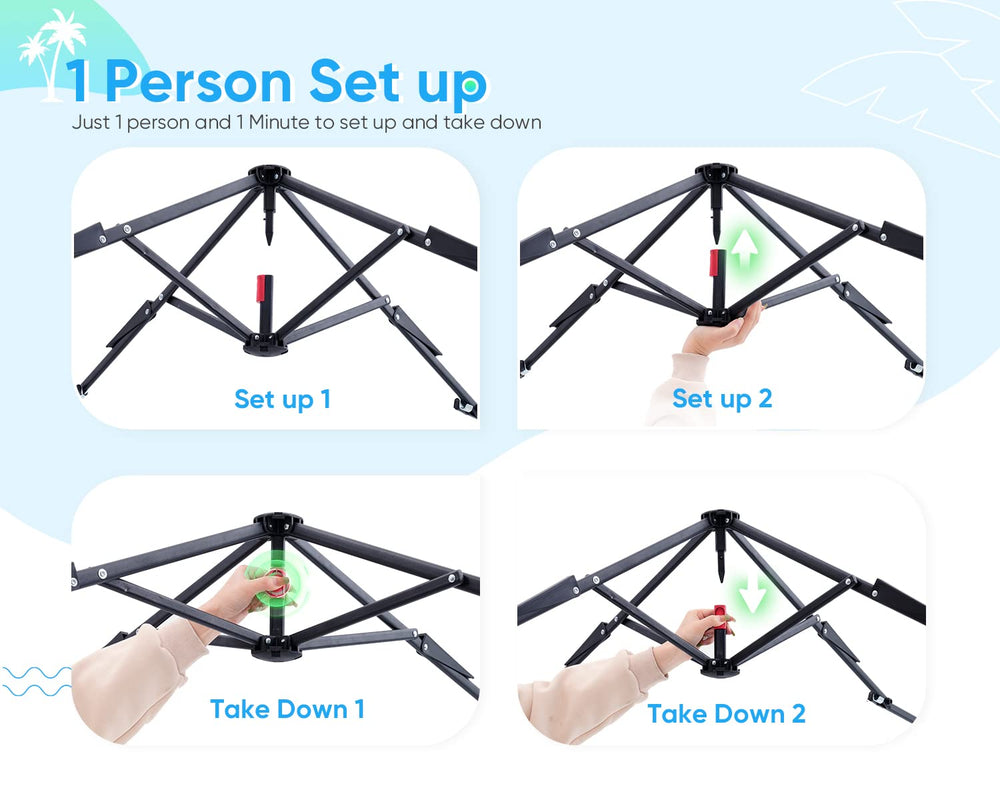 1 Person Set up
Just 1 person and 1 Minute to set up and take down

Set up 1

Set up 2

Take Down 1

Take Down 2