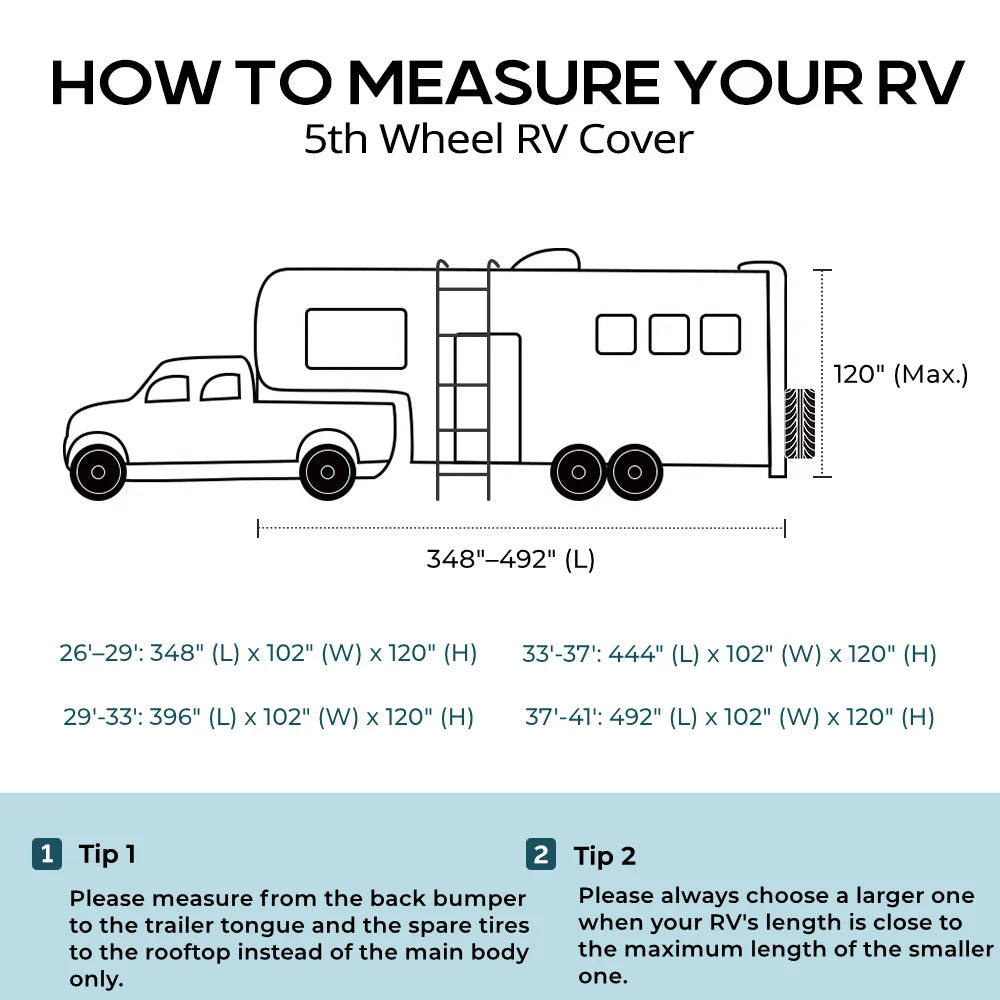 HOW TO MEASURE YOUR RV
5th Wheel RV Cover

120" (Max.)

348"–492" (L)

26'–29': 348" (L) x 102" (W) x 120" (H)

29'-33': 396" (L) x 102" (W) x 120" (H)

33'-37': 444" (L) x 102" (W) x 120" (H)

37'-41': 492" (L) x 102" (W) x 120" (H)

1 Tip 1

Please measure from the back bumper to the trailer tongue and the spare tires to the rooftop instead of the main body only.

2 Tip 2

Please always choose a larger one when your RV's length is close to the maximum length of the smaller one.