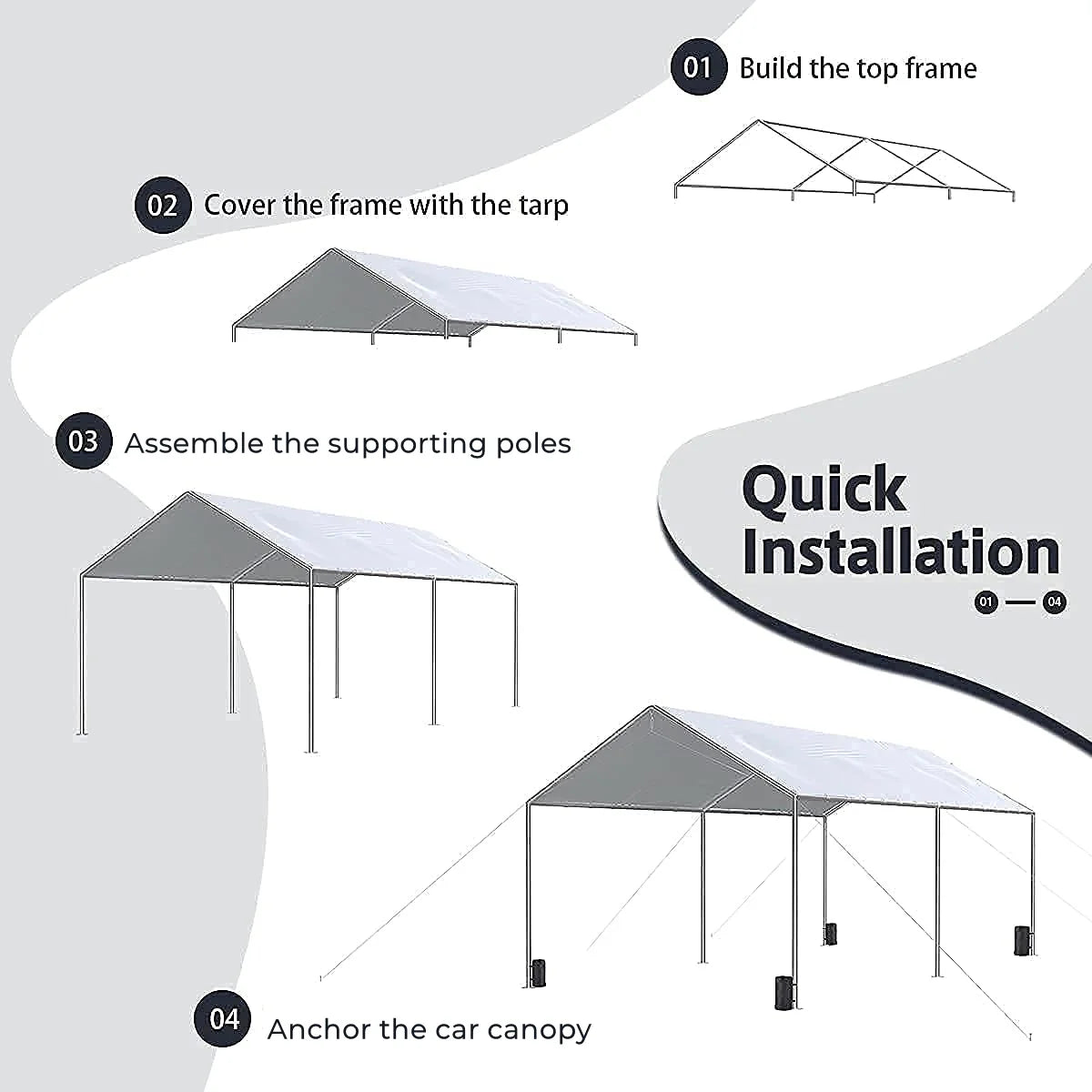 01 Build the top frame

02 Cover the frame with the tarp

03 Assemble the supporting poles

Quick Installation

01 — 04

04 Anchor the car canopy