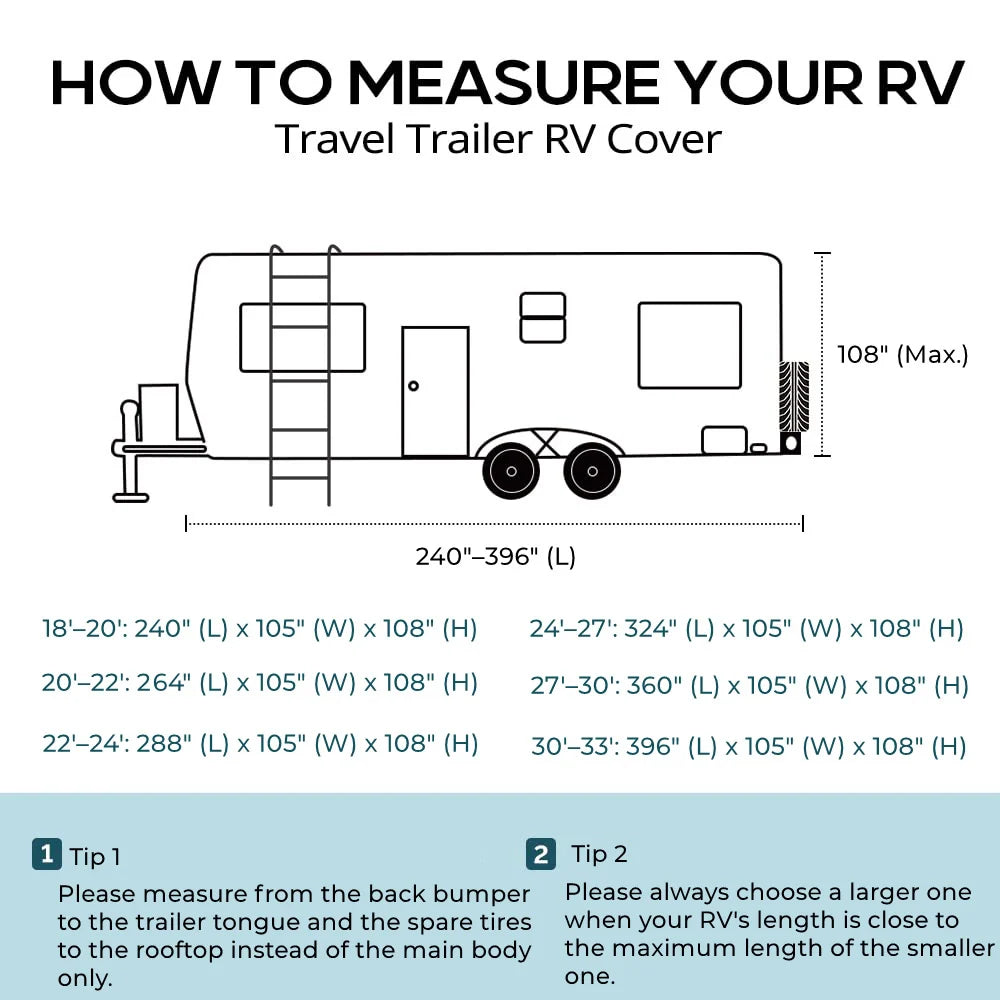 HOW TO MEASURE YOUR RV
Travel Trailer RV Cover

108" (Max.)

240"–396" (L)

18'–20': 240" (L) x 105" (W) x 108" (H)

20'–22': 264" (L) x 105" (W) x 108" (H)

22'–24': 288" (L) x 105" (W) x 108" (H)

24'–27': 324" (L) x 105" (W) x 108" (H)

27'–30': 360" (L) x 105" (W) x 108" (H)

30'–33': 396" (L) x 105" (W) x 108" (H)

1 Tip 1
Please measure from the back bumper to the trailer tongue and the spare tires to the rooftop instead of the main body only.

2 Tip 2
Please always choose a larger one when your RV's length is close to the maximum length of the smaller one.