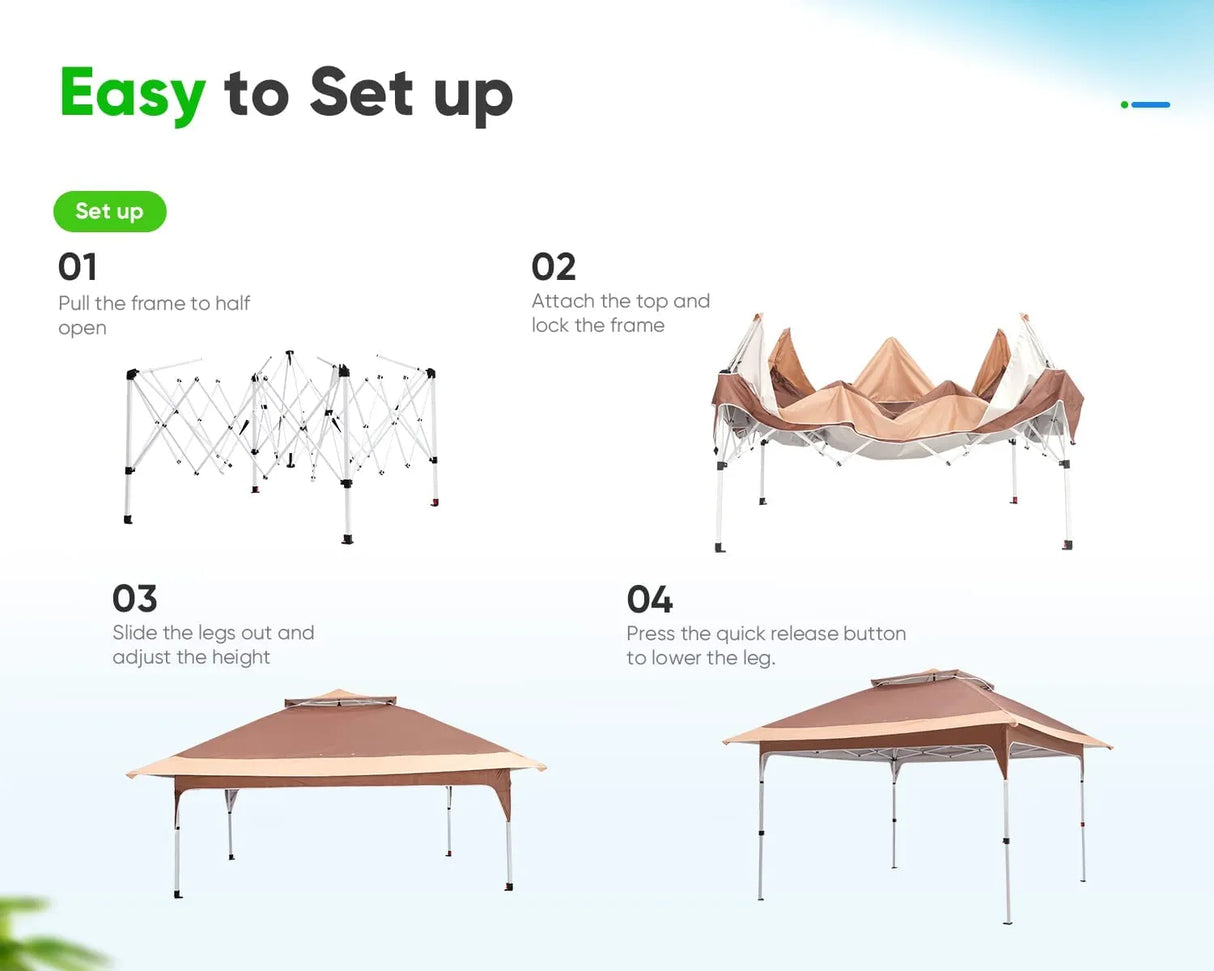 Easy to Set up

Set up

01
Pull the frame to half open

02
Attach the top and lock the frame

03
Slide the legs out and adjust the height

04
Press the quick release button to lower the leg.