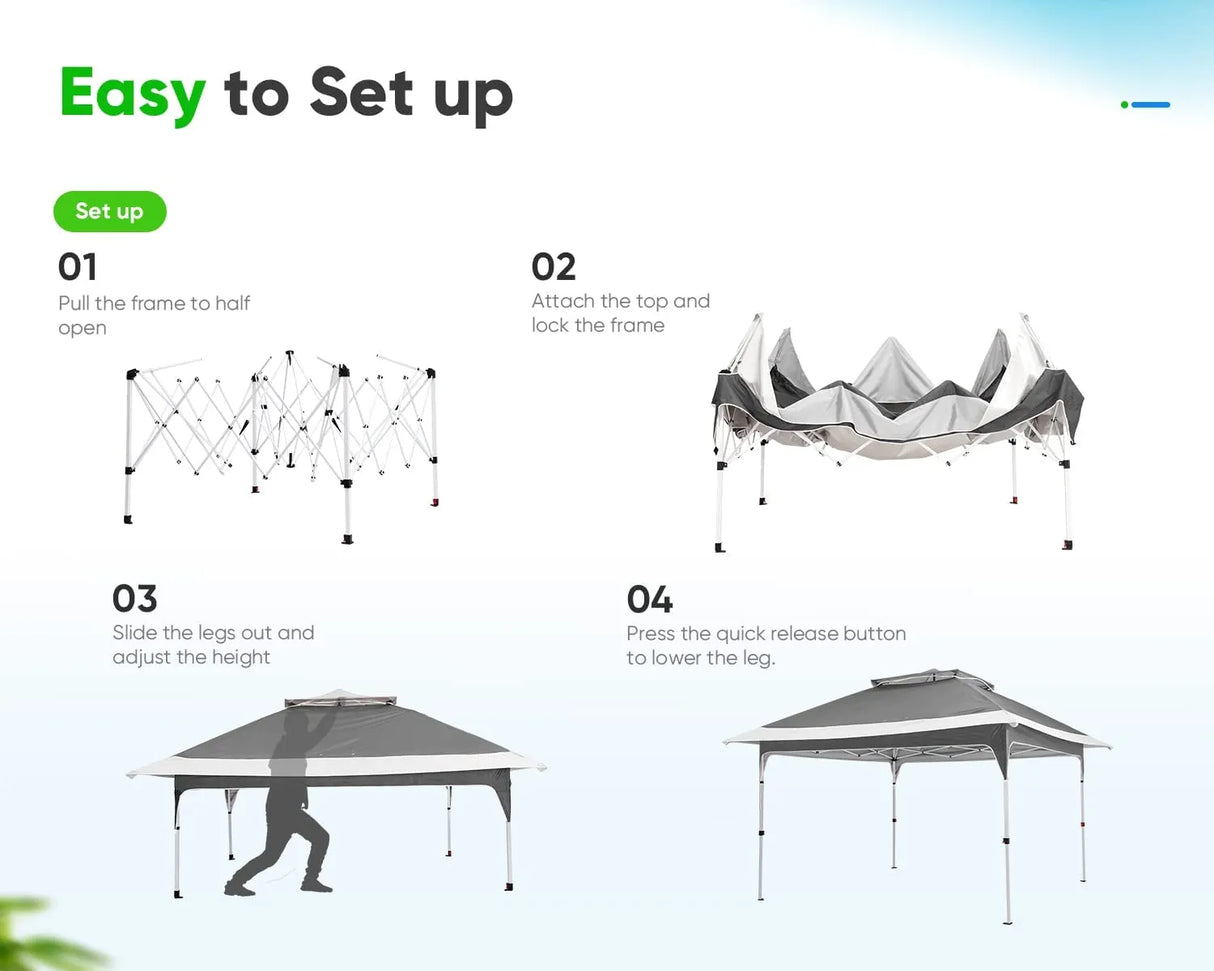 Easy to Set up

Set up

01
Pull the frame to half open

02
Attach the top and lock the frame

03
Slide the legs out and adjust the height

04
Press the quick release button to lower the leg.