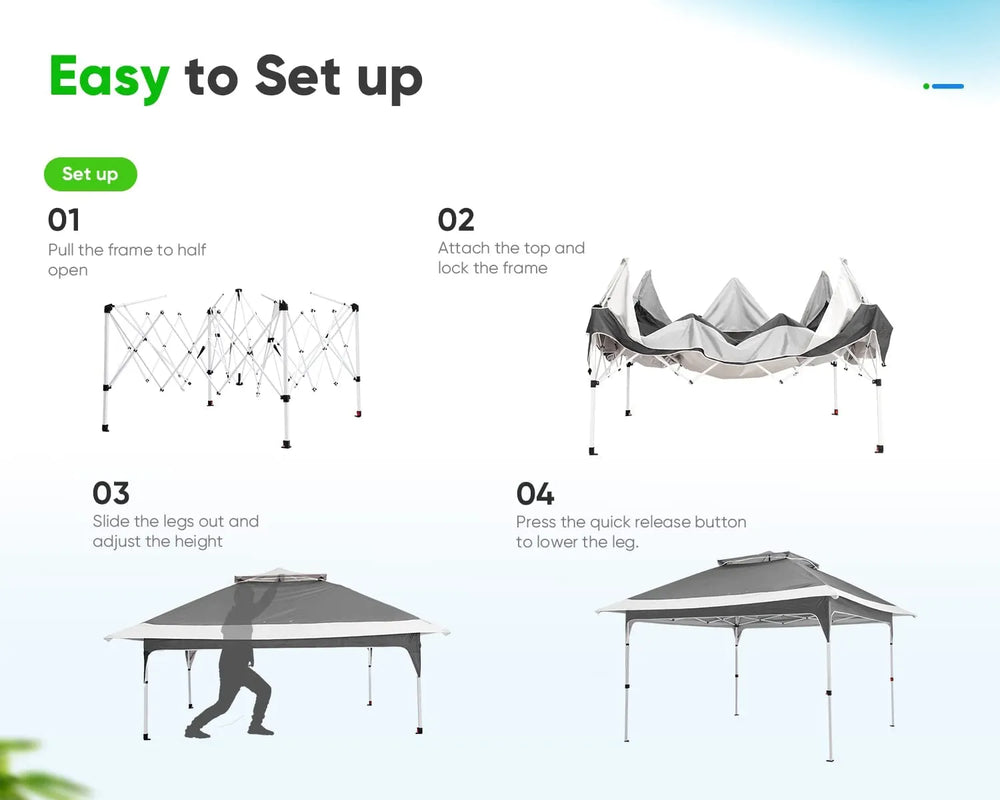 Easy to Set up

Set up

01
Pull the frame to half open

02
Attach the top and lock the frame

03
Slide the legs out and adjust the height

04
Press the quick release button to lower the leg.