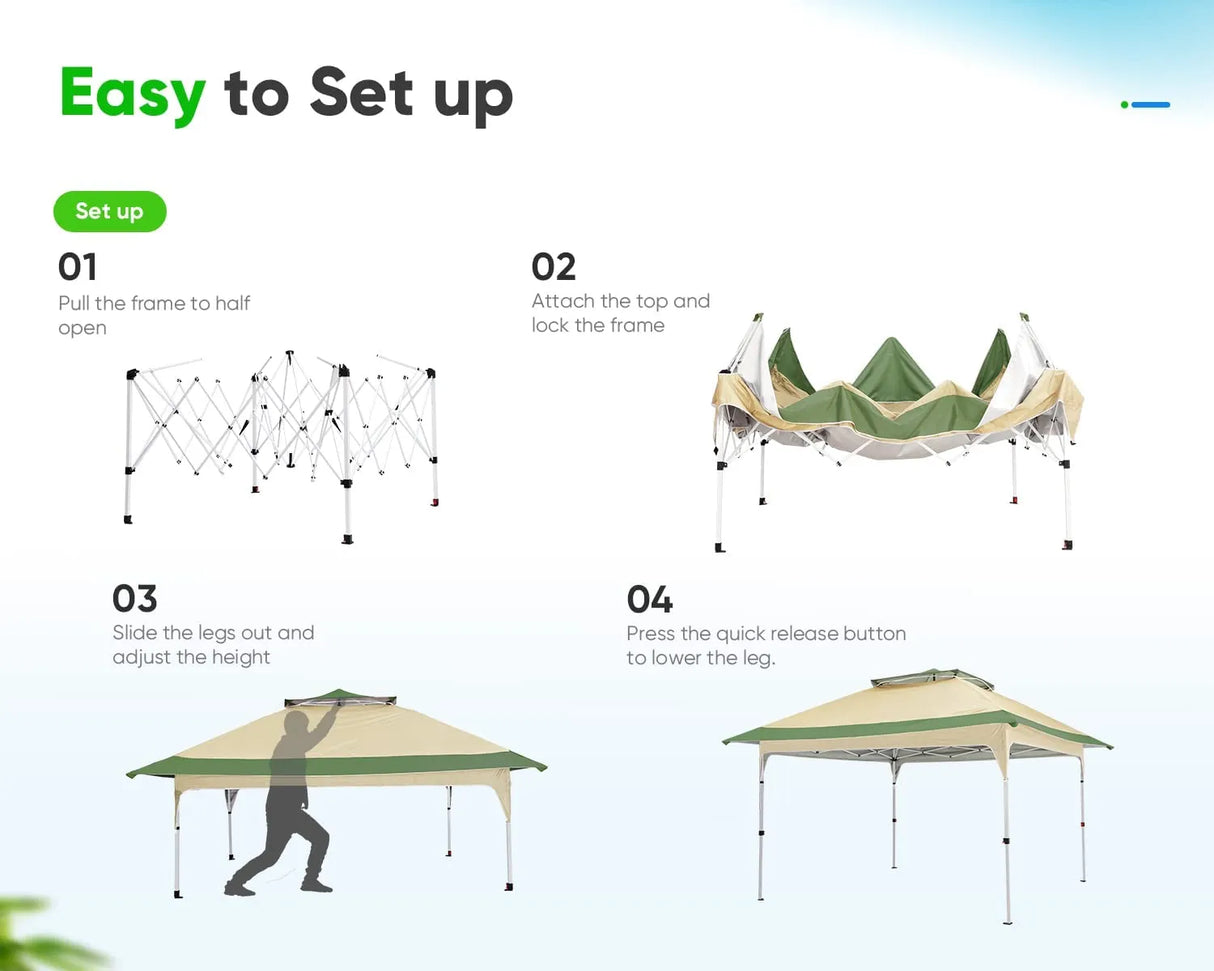 Easy to Set up

Set up

01
Pull the frame to half open

02
Attach the top and lock the frame

03
Slide the legs out and adjust the height

04
Press the quick release button to lower the leg.