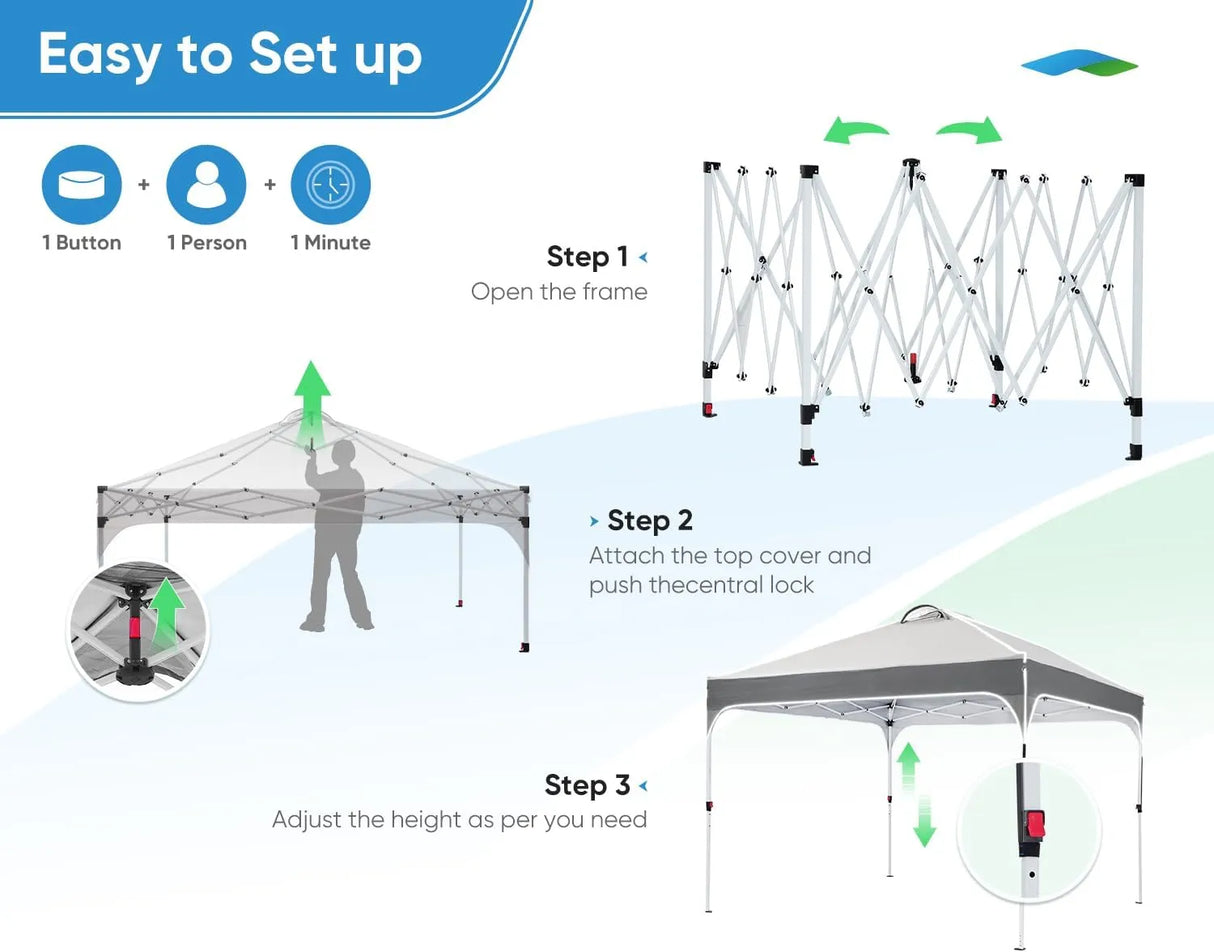 Easy to Set up

1 Button + 1 Person + 1 Minute

Step 1
Open the frame

Step 2
Attach the top cover and push thecentral lock

Step 3
Adjust the height as per you need