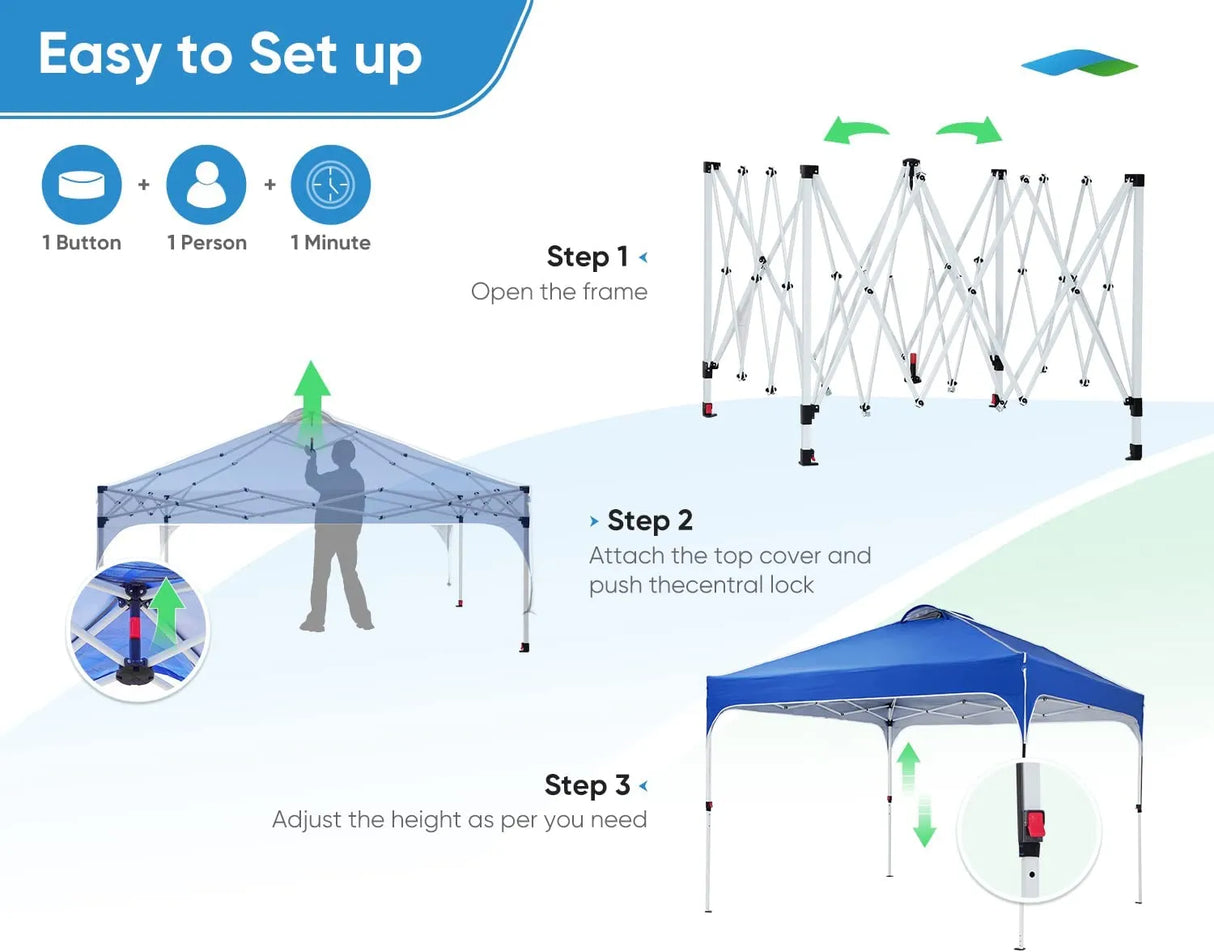 Easy to Set up

1 Button + 1 Person + 1 Minute

Step 1
Open the frame

Step 2
Attach the top cover and push thecentral lock

Step 3
Adjust the height as per you need